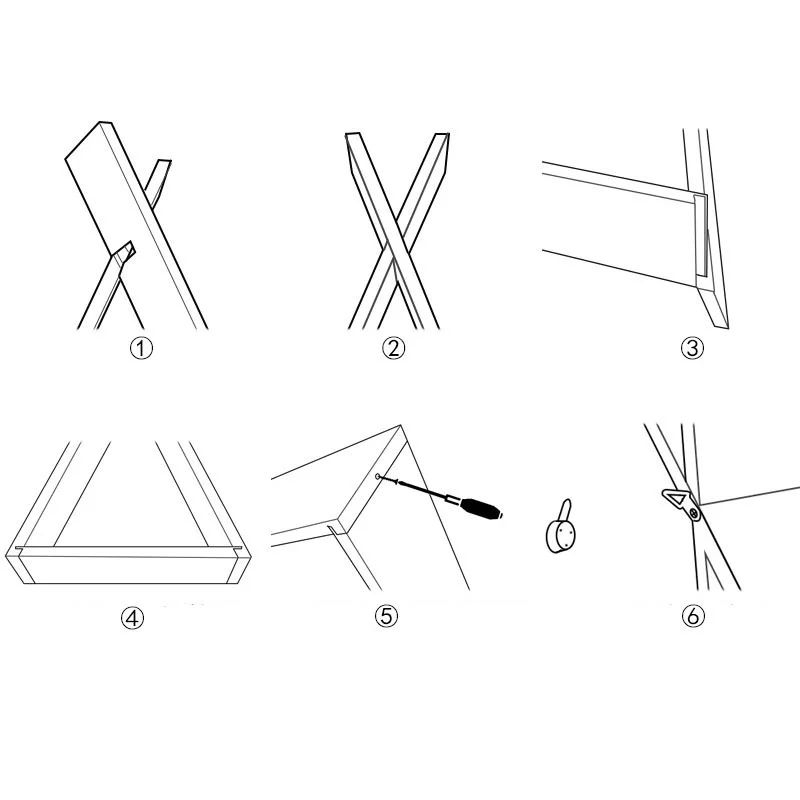 ①

②

③

④

⑤

⑥