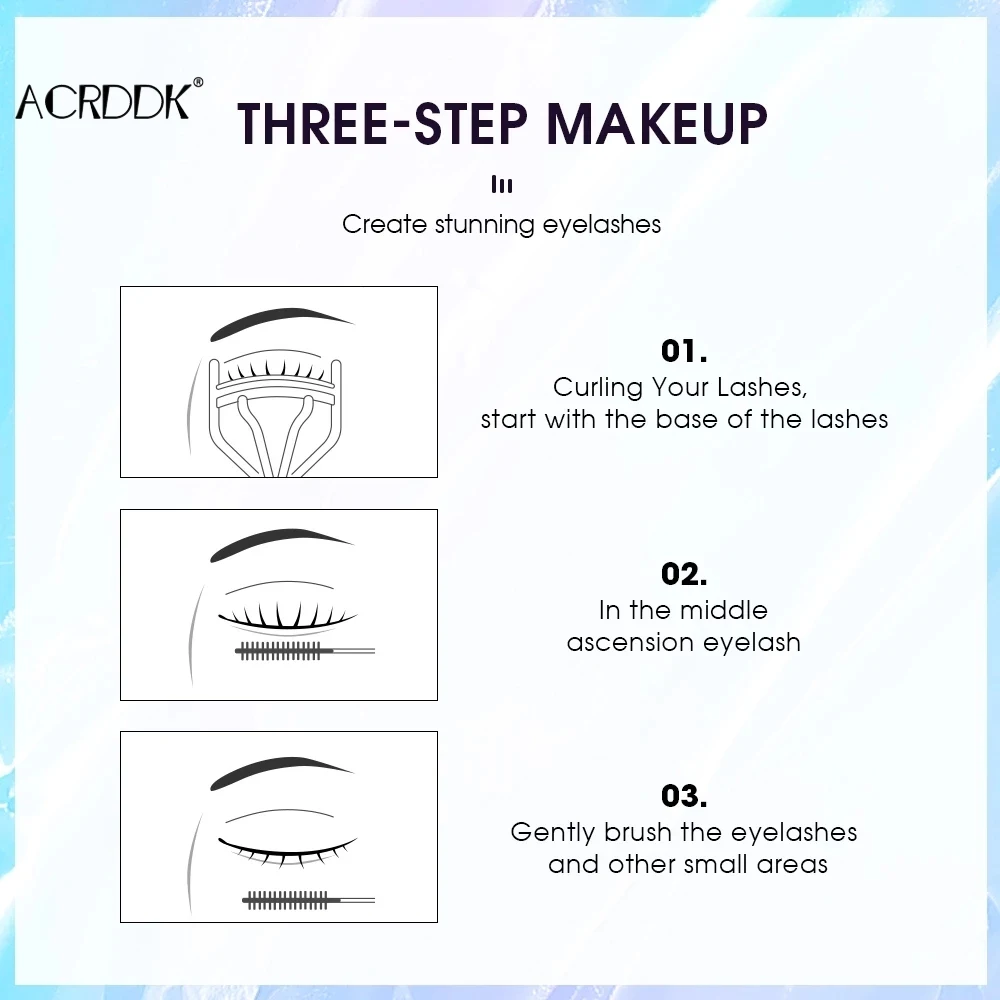 ACRDDK®

THREE-STEP MAKEUP

Create stunning eyelashes

01.
Curling Your Lashes, start with the base of the lashes

02.
In the middle ascension eyelash

03.
Gently brush the eyelashes and other small areas