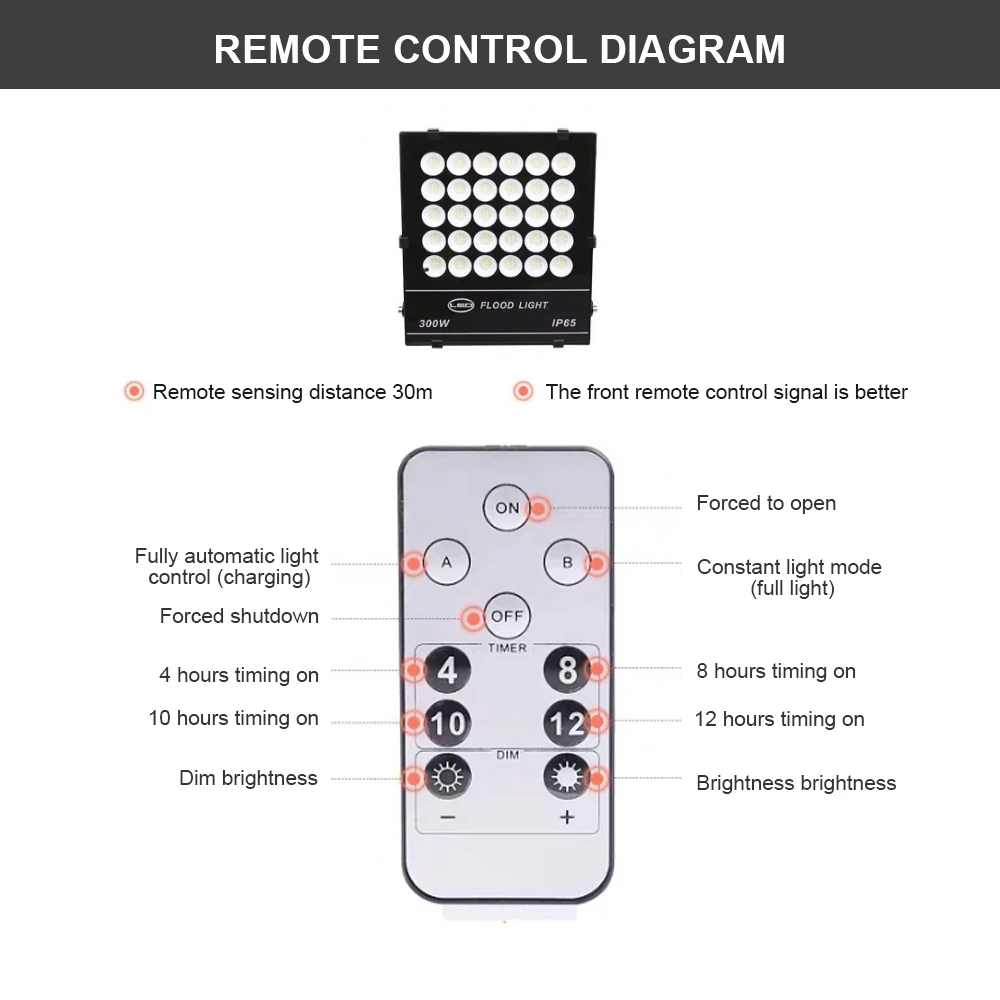 REMOTE CONTROL DIAGRAM

LED FLOOD LIGHT
300W IP65

Remote sensing distance 30m

The front remote control signal is better

ON

Forced to open

Fully automatic light control (charging)

A

B

Constant light mode (full light)

Forced shutdown

OFF

TIMER

4 hours timing on

4

8

8 hours timing on

10 hours timing on

10

12

12 hours timing on

DIM

Dim brightness

Brightness brightness

−

+