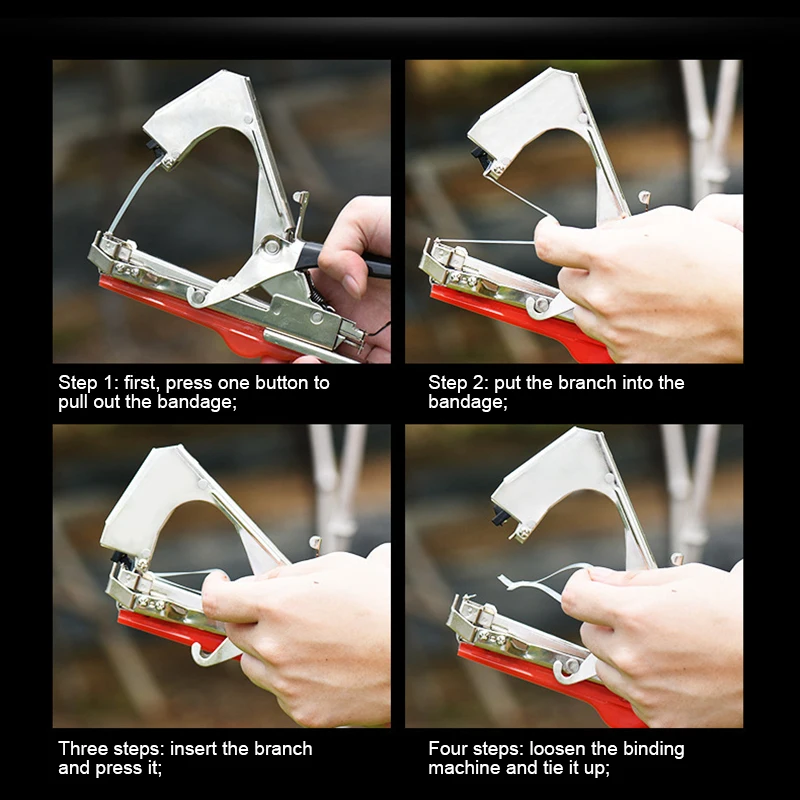 Step 1: first, press one button to pull out the bandage;

Step 2: put the branch into the bandage;

Three steps: insert the branch and press it;

Four steps: loosen the binding machine and tie it up;