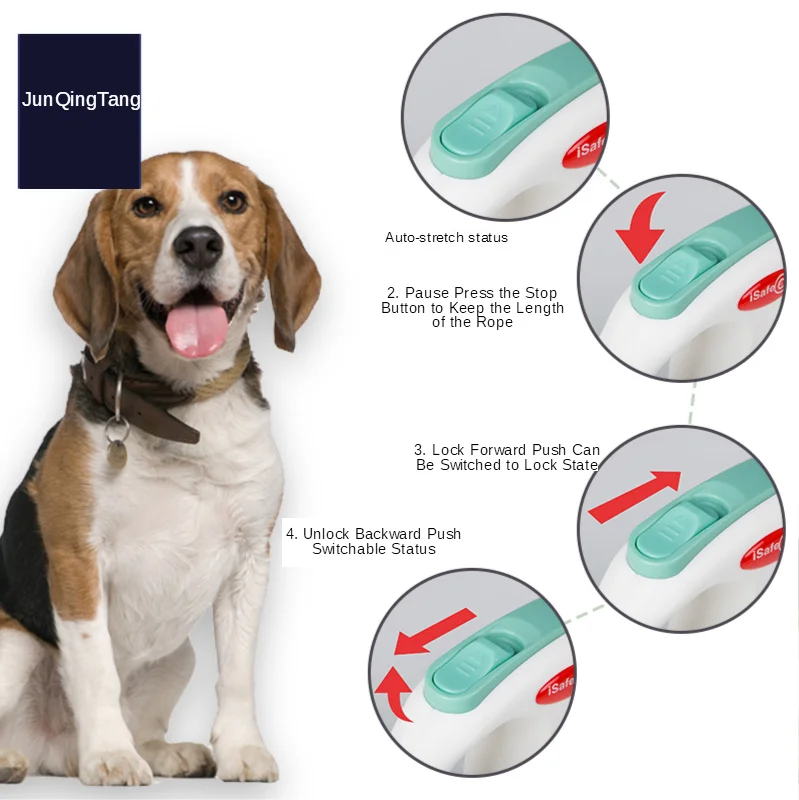 JunQingTang

iSafe

Auto-stretch status

iSafe

2. Pause Press the Stop Button to Keep the Length of the Rope

3. Lock Forward Push Can Be Switched to Lock State

iSafe

4. Unlock Backward Push Switchable Status

iSafe