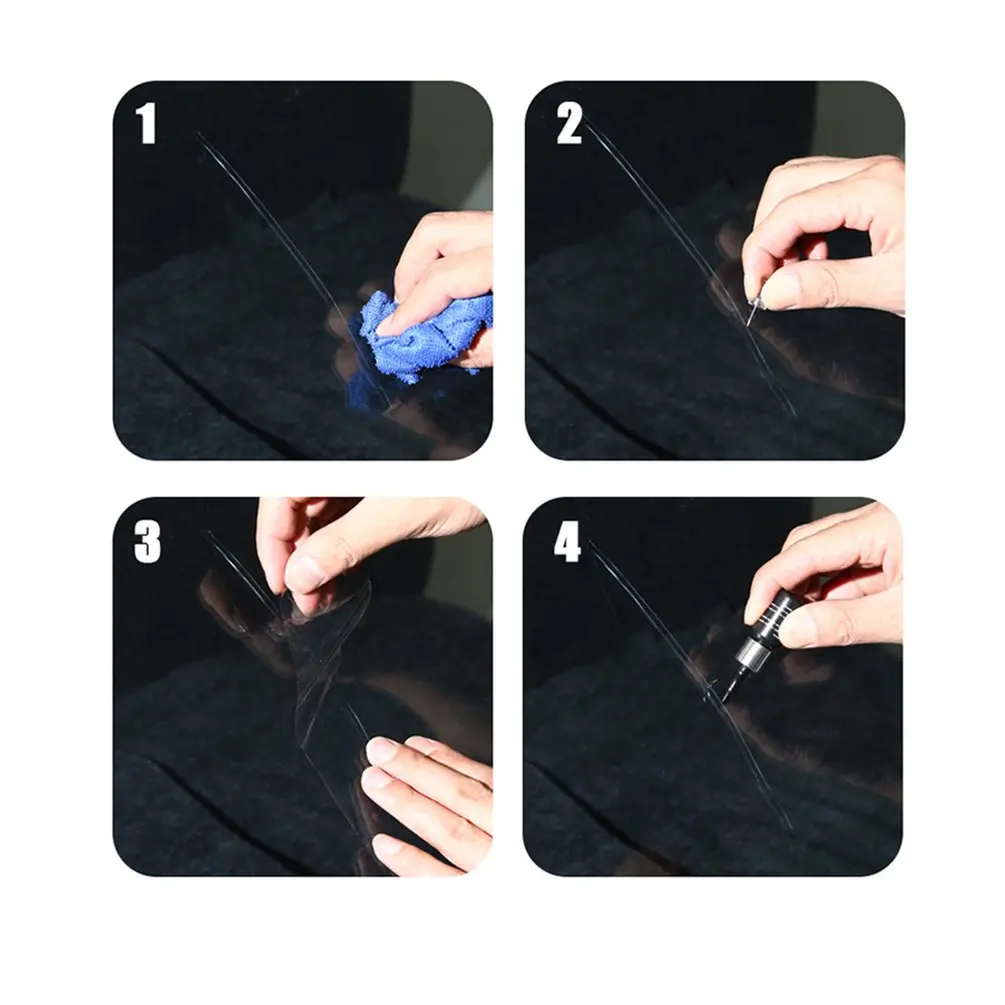 1

2

3

4