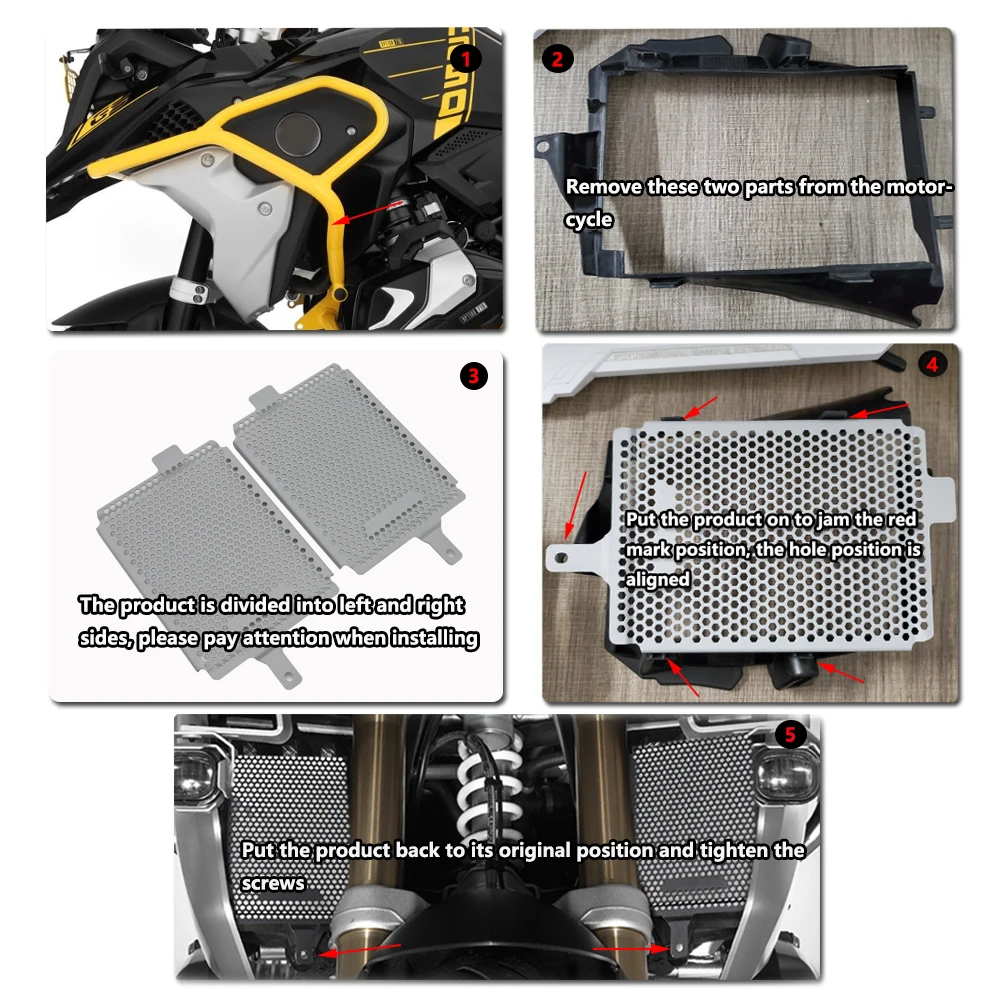 1

2

Remove these two parts from the motorcycle

3

The product is divided into left and right sides, please pay attention when installing

4

Put the product on to jam the red mark position, the hole position is aligned

5

Put the product back to its original position and tighten the screws