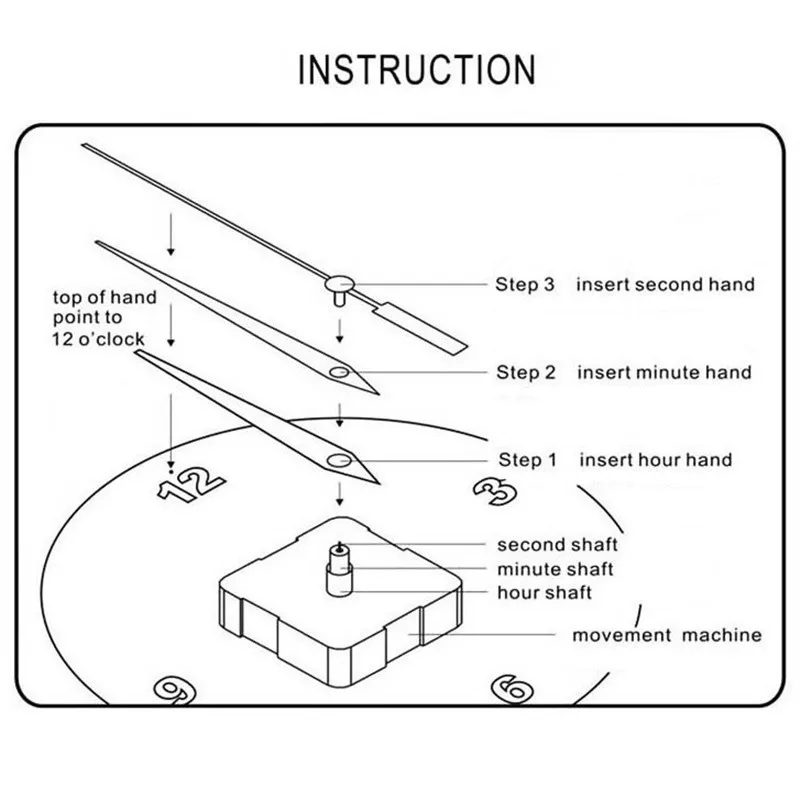 INSTRUCTION

top of hand point to 12 o'clock

Step 3 insert second hand

Step 2 insert minute hand

Step 1 insert hour hand

12

3

second shaft

minute shaft

hour shaft

movement machine

9

6