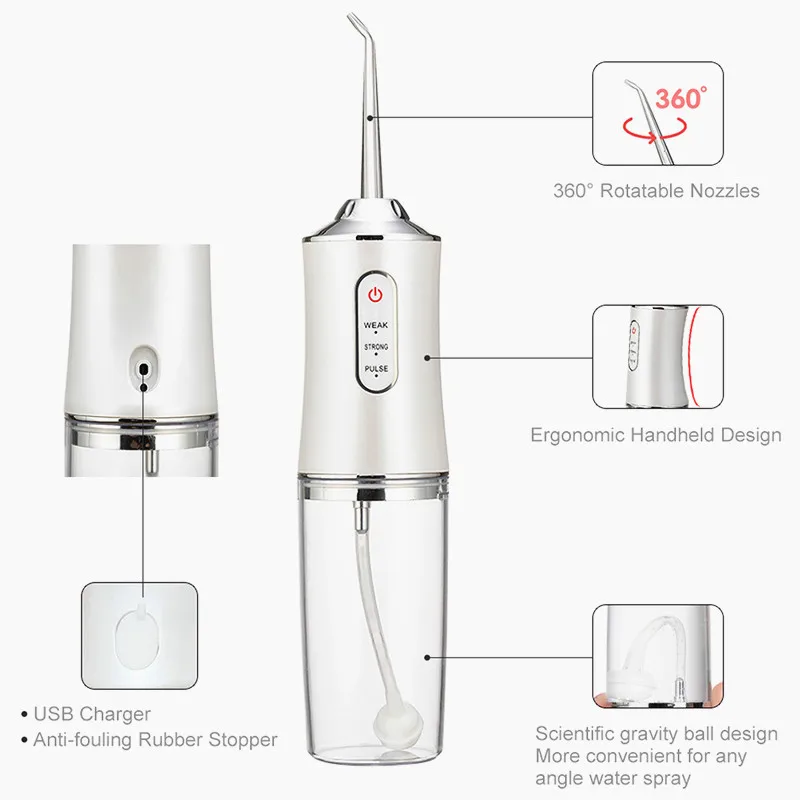 360°

360° Rotatable Nozzles

WEAK
STRONG
PULSE

Ergonomic Handheld Design

• USB Charger
• Anti-fouling Rubber Stopper

Scientific gravity ball design
More convenient for any angle water spray