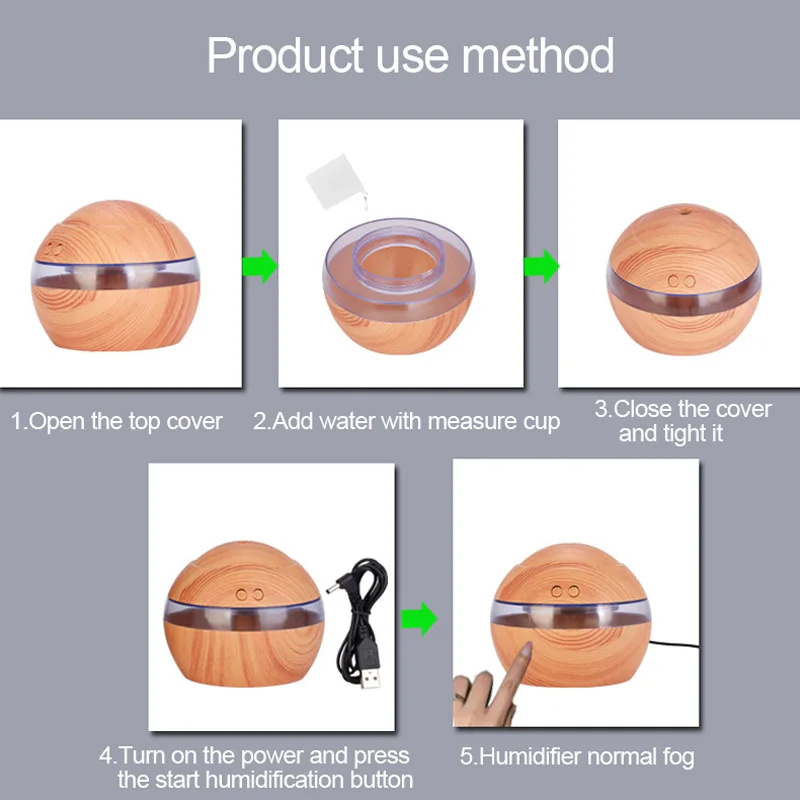 Product use method

1.Open the top cover

2.Add water with measure cup

3.Close the cover and tight it

4.Turn on the power and press the start humidification button

5.Humidifier normal fog