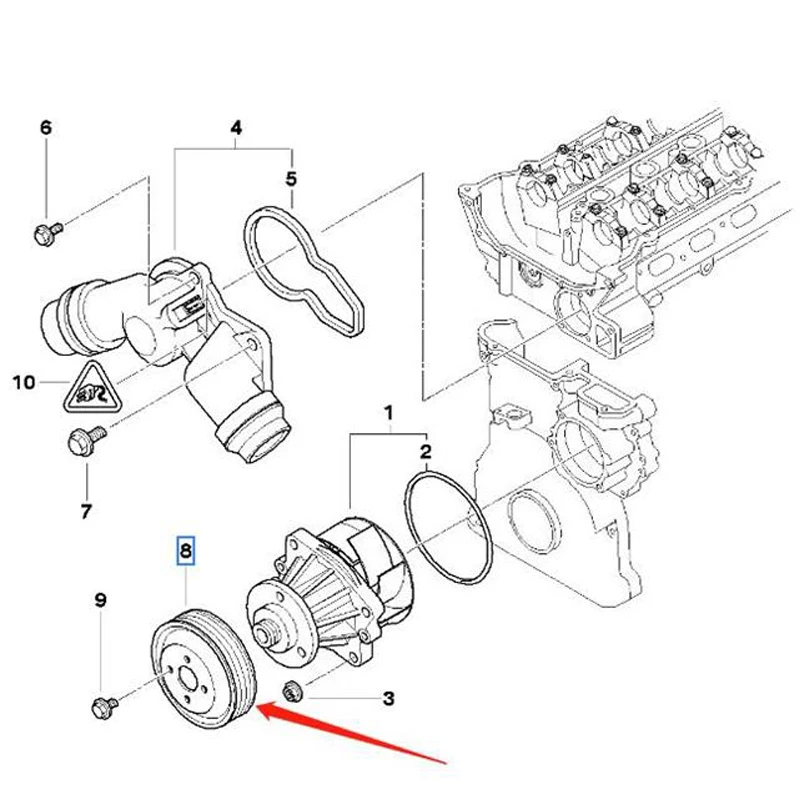 6
4
5
10
7
1
2
8
9
3