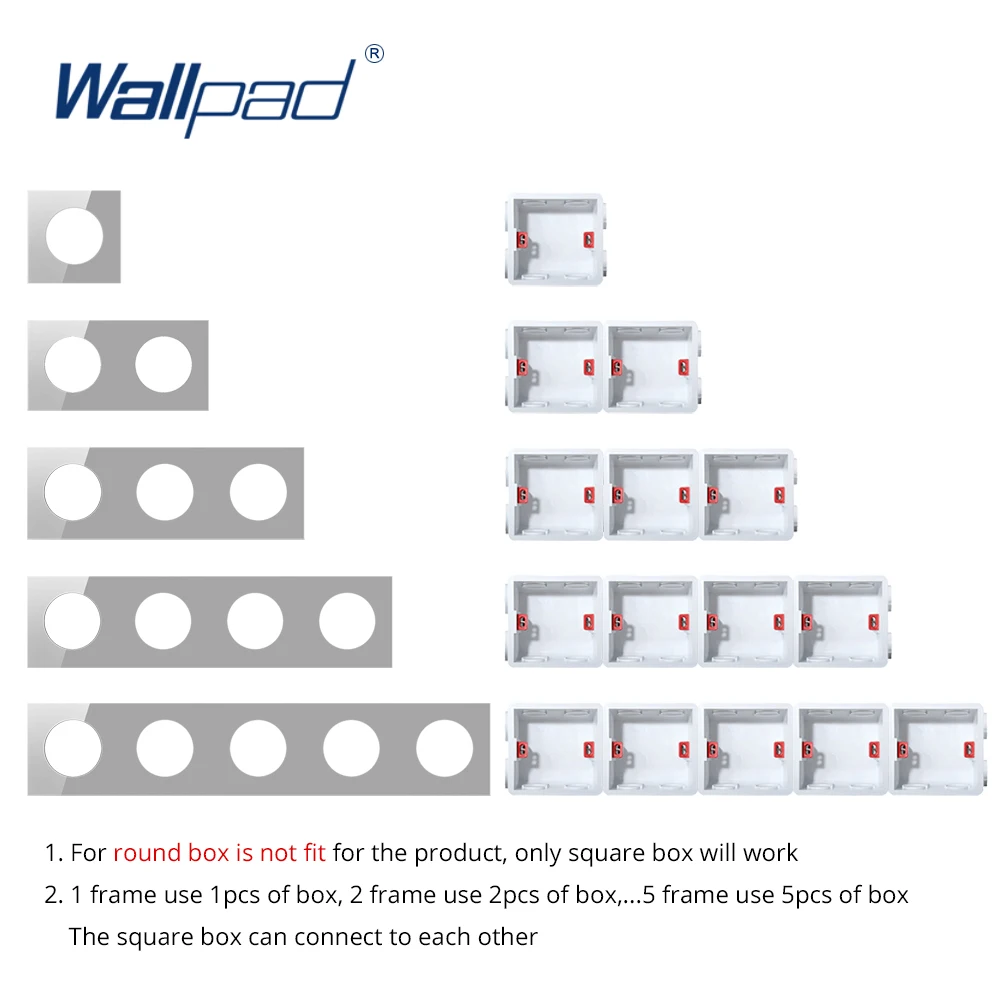 Wallpad®

1. For round box is not fit for the product, only square box will work

2. 1 frame use 1pcs of box, 2 frame use 2pcs of box,...5 frame use 5pcs of box
The square box can connect to each other