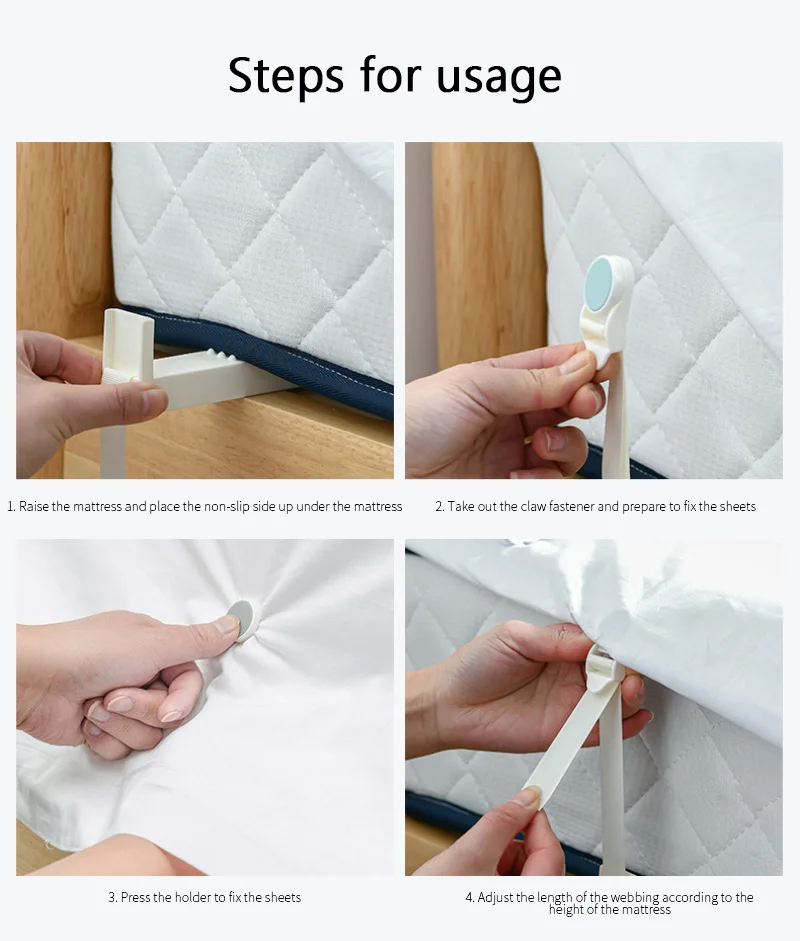 Steps for usage

1. Raise the mattress and place the non-slip side up under the mattress

2. Take out the claw fastener and prepare to fix the sheets

3. Press the holder to fix the sheets

4. Adjust the length of the webbing according to the height of the mattress