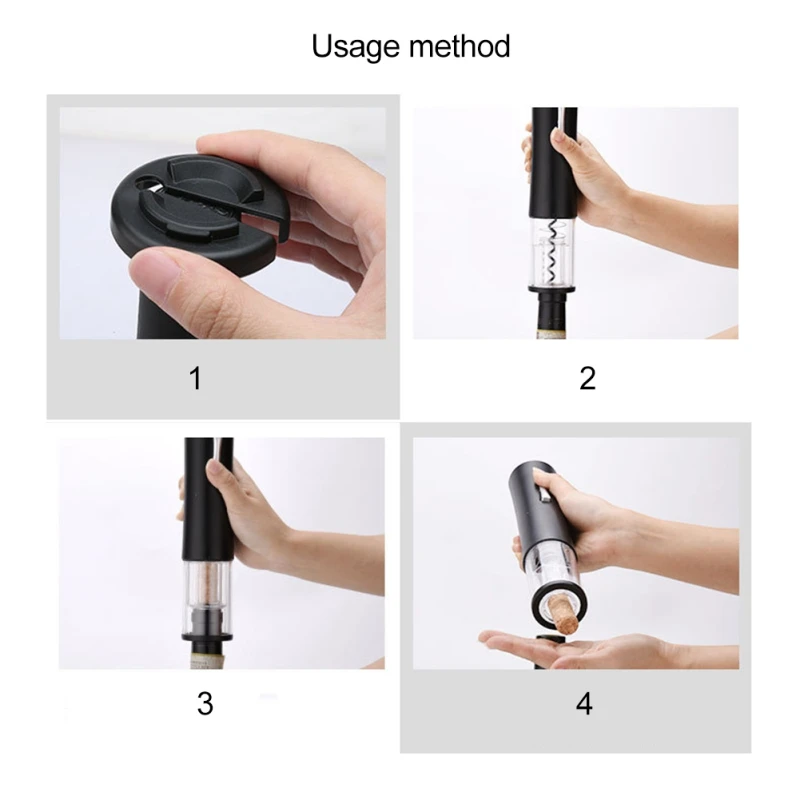 Usage method

1

2

3

4