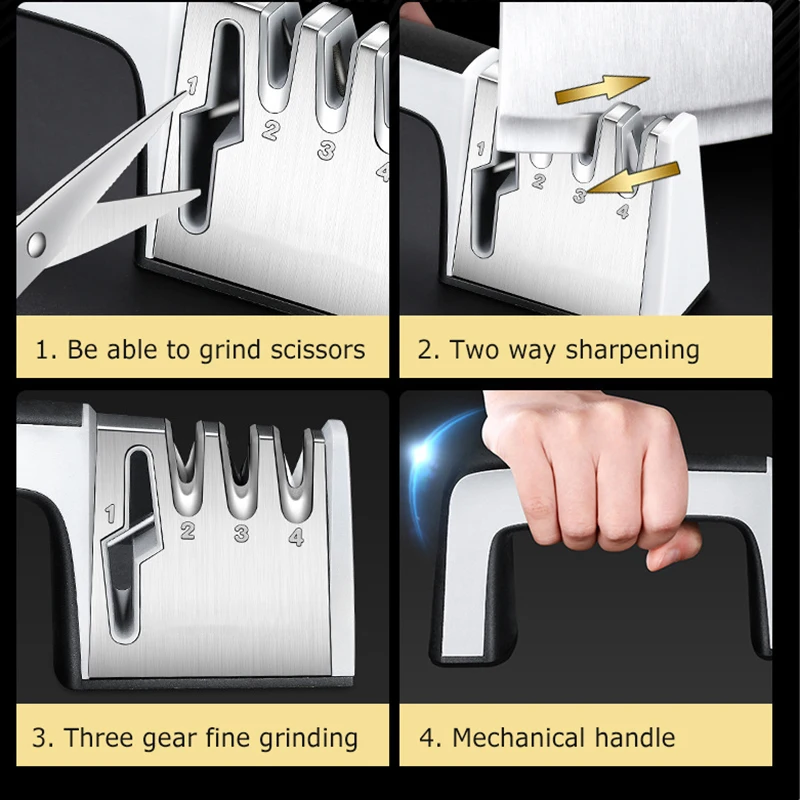 1
2
3
4

1. Be able to grind scissors

1
2
3
4

2. Two way sharpening

1
2
3
4

3. Three gear fine grinding

4. Mechanical handle