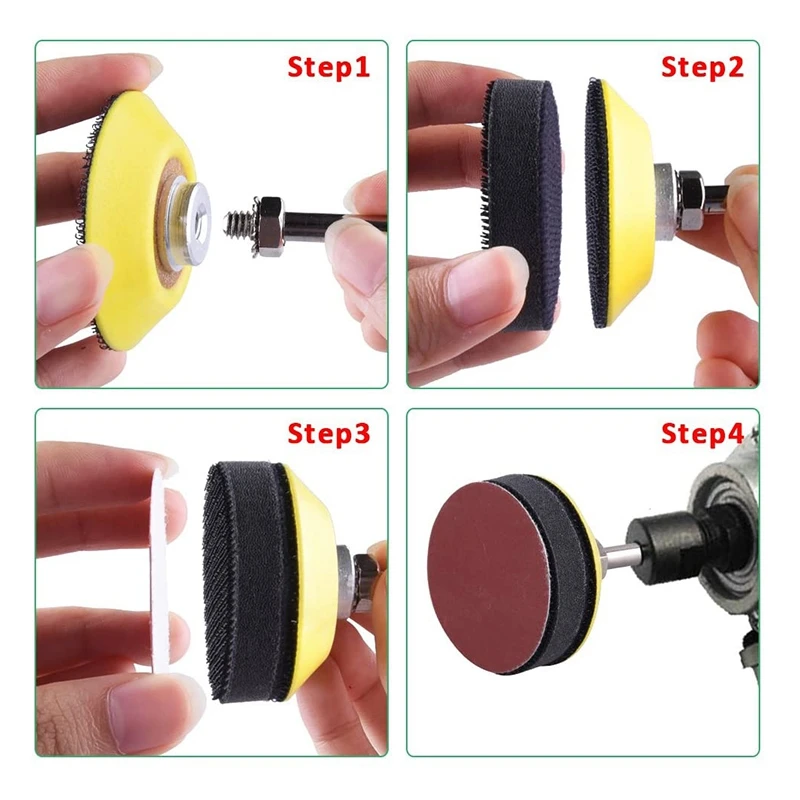 Step1

Step2

Step3

Step4