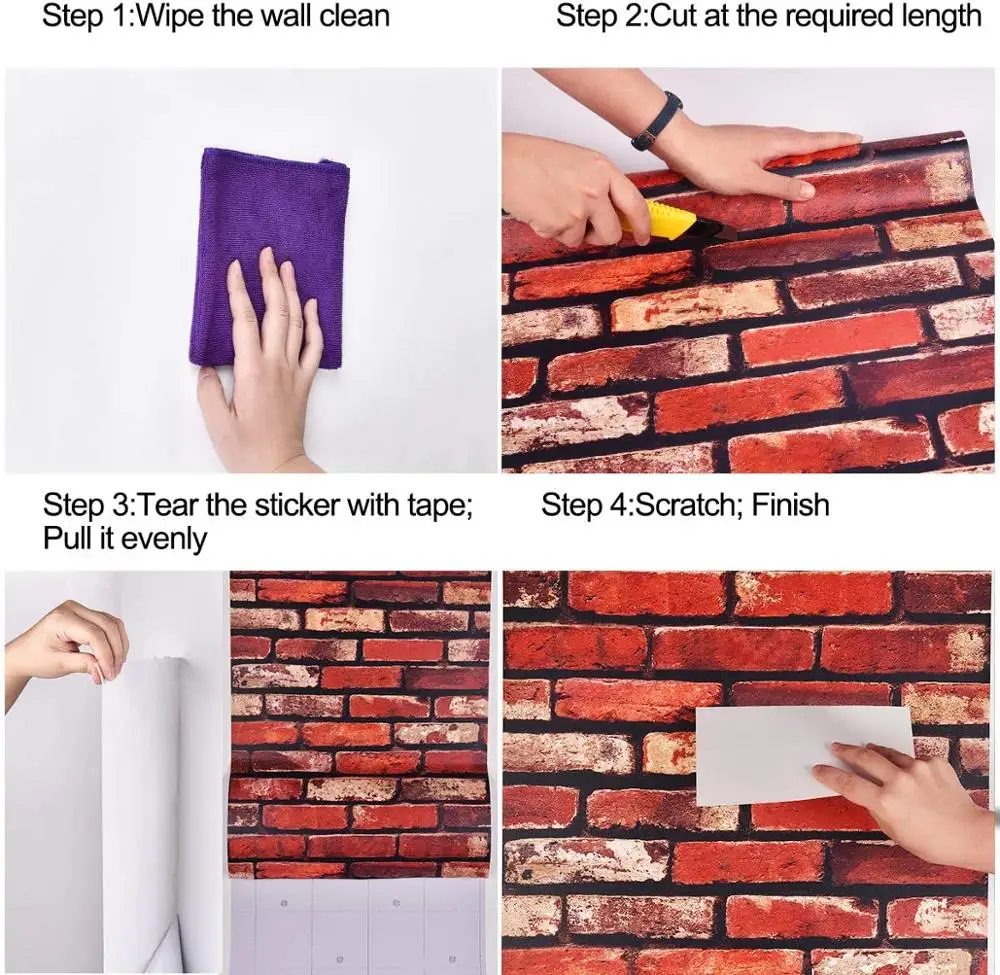 Step 1:Wipe the wall clean

Step 2:Cut at the required length

Step 3:Tear the sticker with tape; Pull it evenly

Step 4:Scratch; Finish