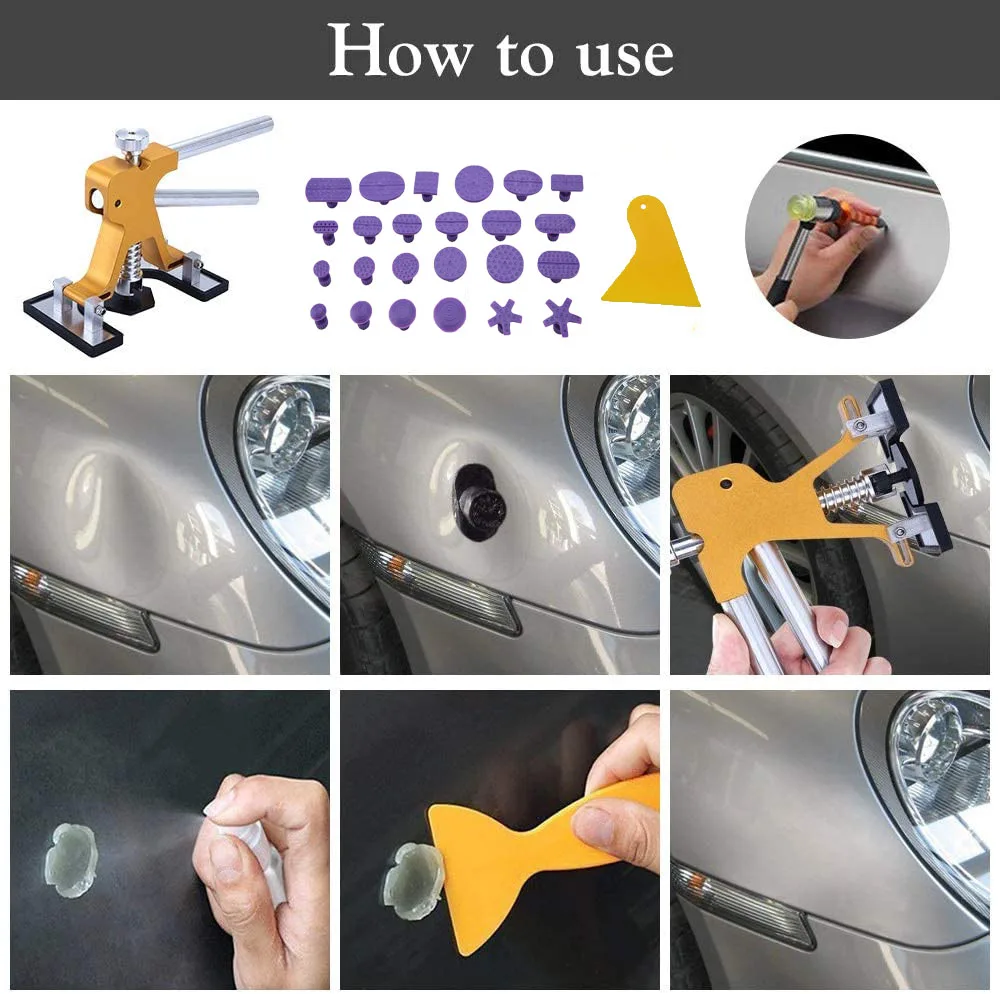 How to use