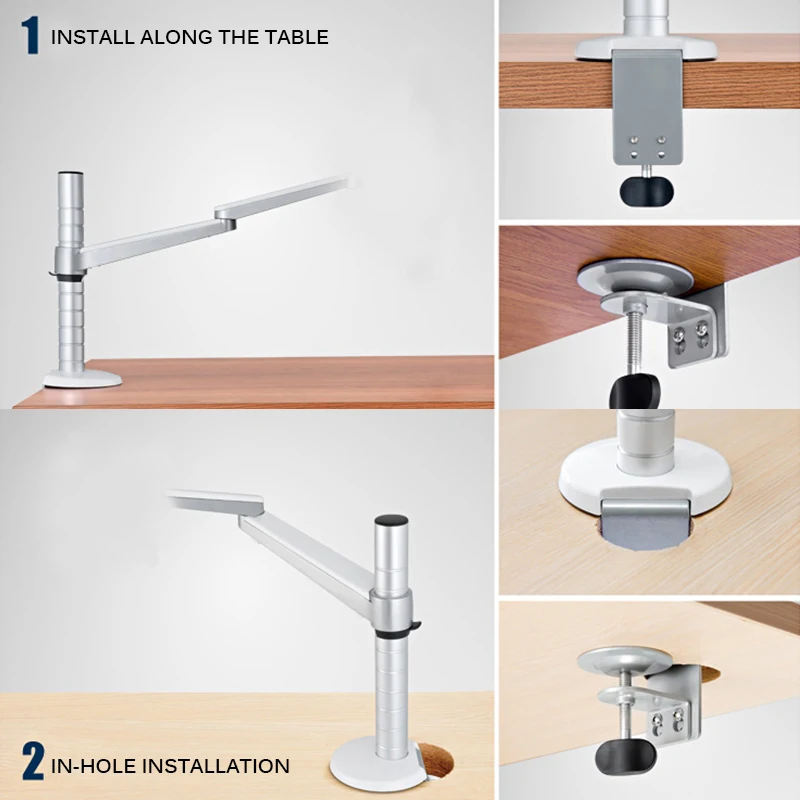 1 INSTALL ALONG THE TABLE

2 IN-HOLE INSTALLATION