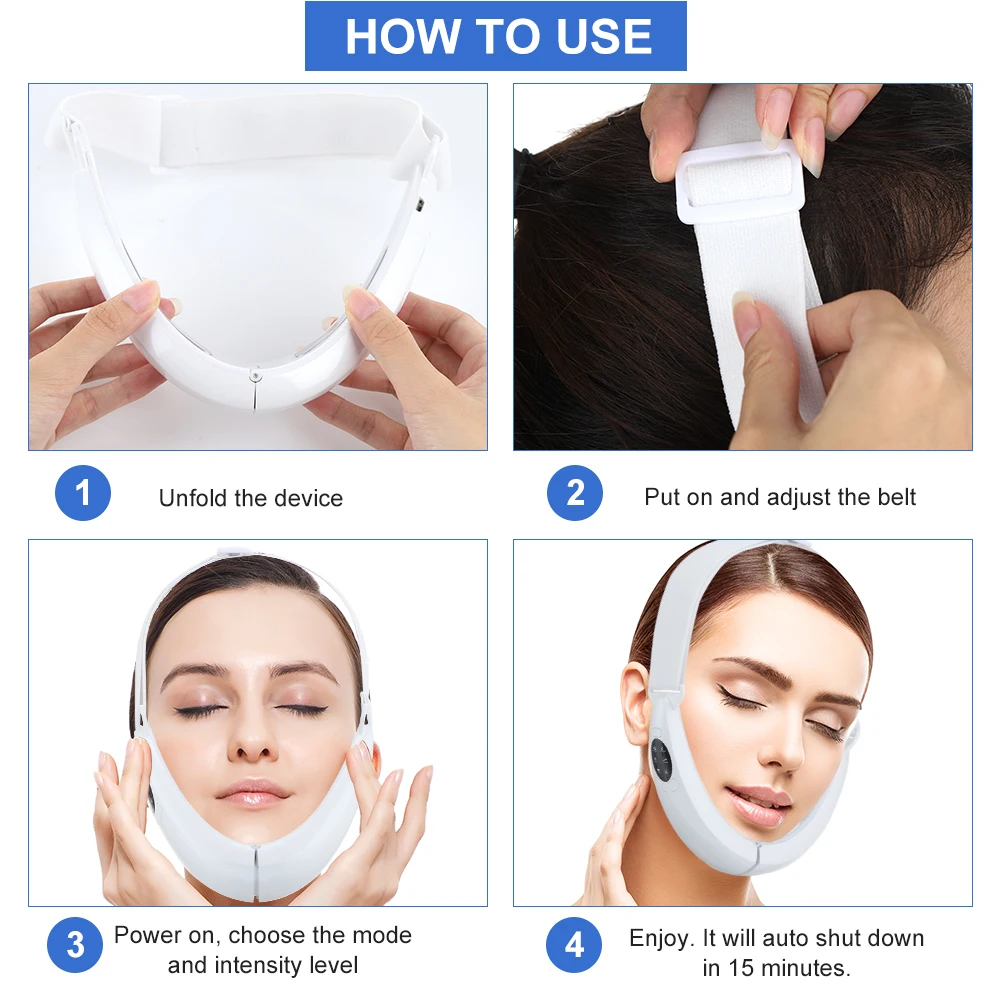 HOW TO USE

1 Unfold the device

2 Put on and adjust the belt

3 Power on, choose the mode and intensity level

4 Enjoy. It will auto shut down in 15 minutes.