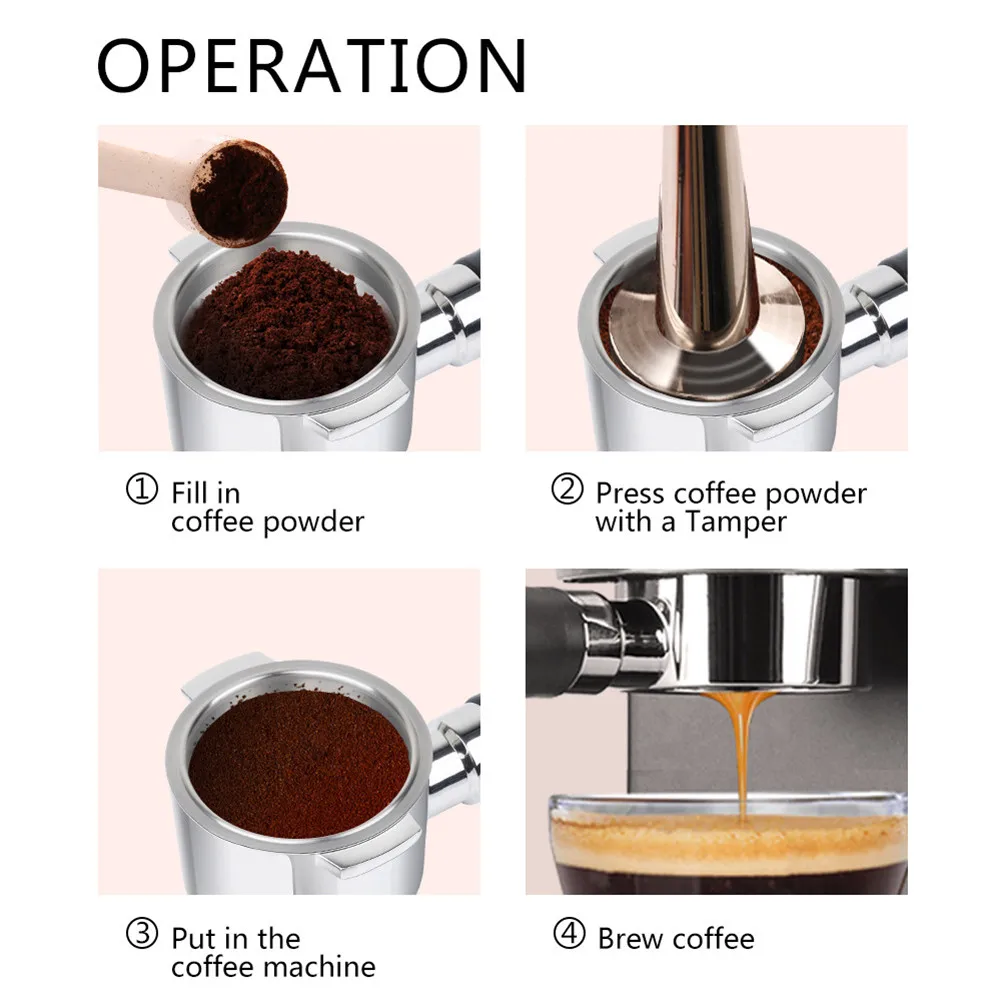 OPERATION

① Fill in coffee powder

② Press coffee powder with a Tamper

③ Put in the coffee machine

④ Brew coffee