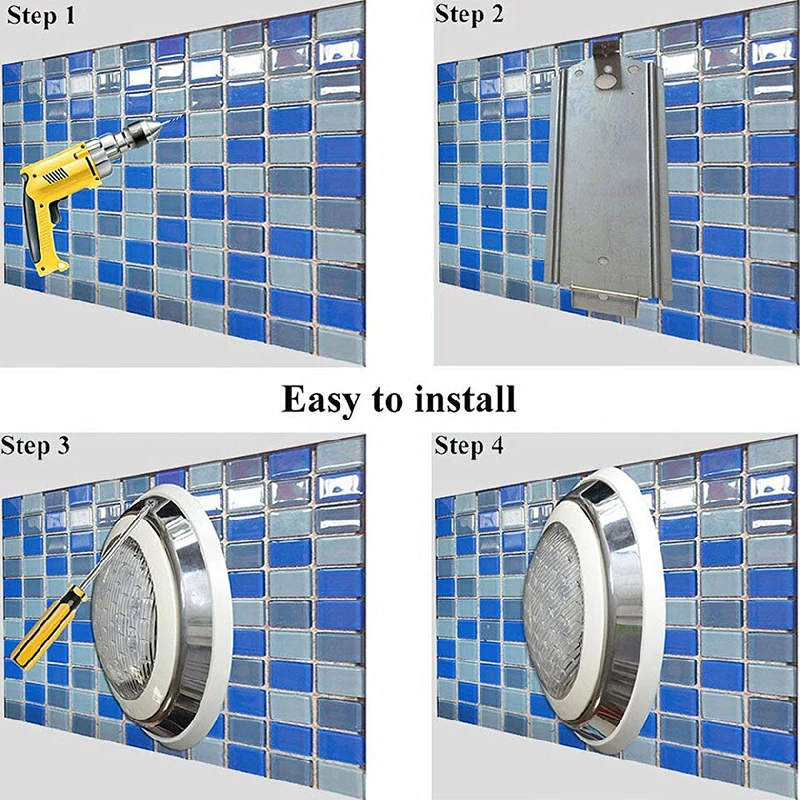 Step 1

Step 2

Easy to install

Step 3

Step 4