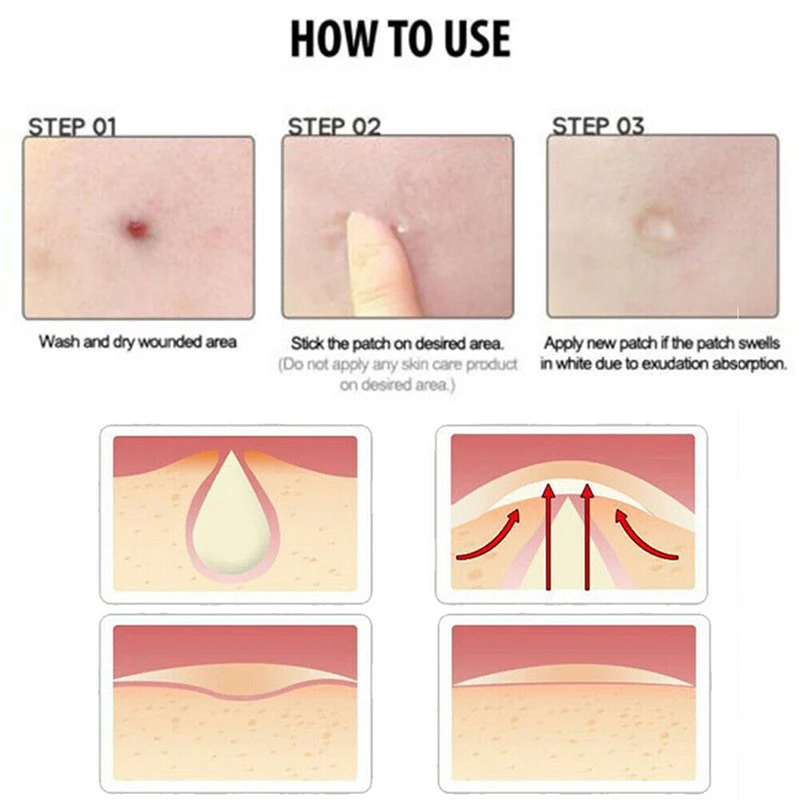 HOW TO USE

STEP 01

Wash and dry wounded area

STEP 02

Stick the patch on desired area. (Do not apply any skin care product on desired area.)

STEP 03

Apply new patch if the patch swells in white due to exudation absorption.