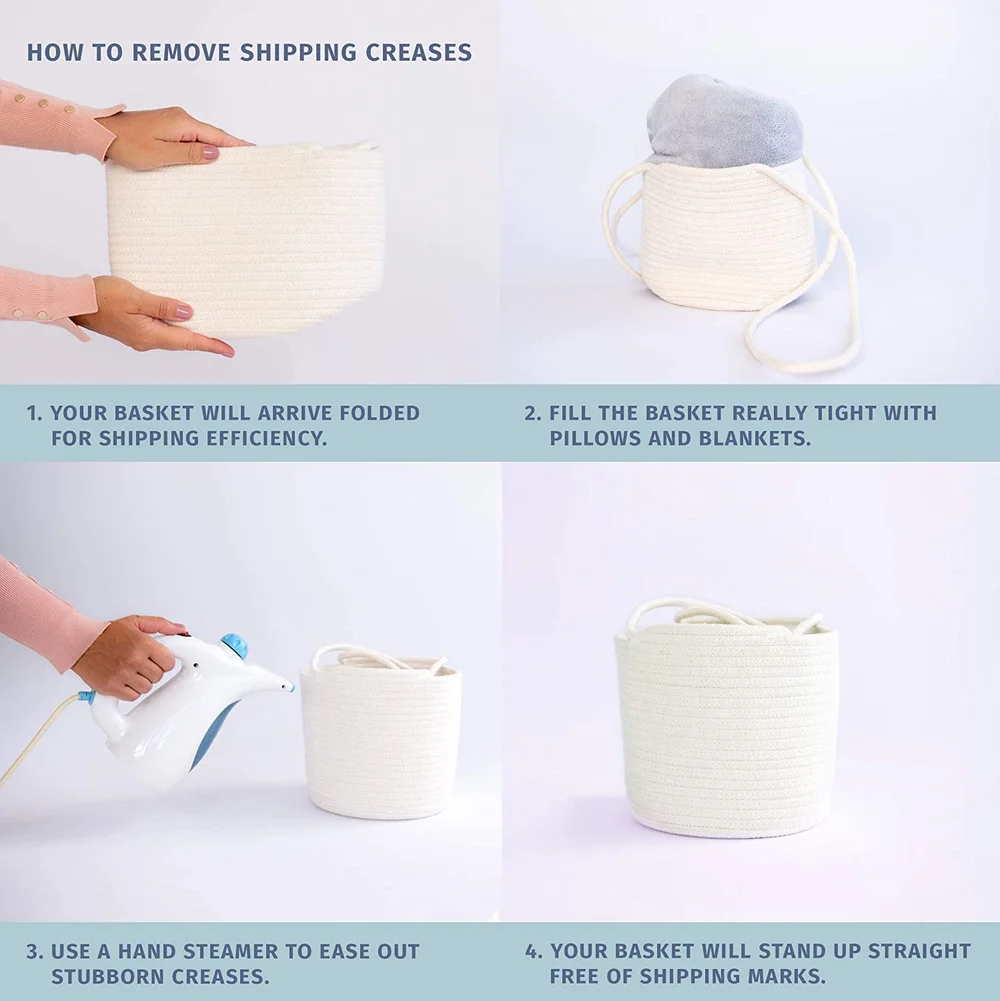 HOW TO REMOVE SHIPPING CREASES

1. YOUR BASKET WILL ARRIVE FOLDED FOR SHIPPING EFFICIENCY.

2. FILL THE BASKET REALLY TIGHT WITH PILLOWS AND BLANKETS.

3. USE A HAND STEAMER TO EASE OUT STUBBORN CREASES.

4. YOUR BASKET WILL STAND UP STRAIGHT FREE OF SHIPPING MARKS.