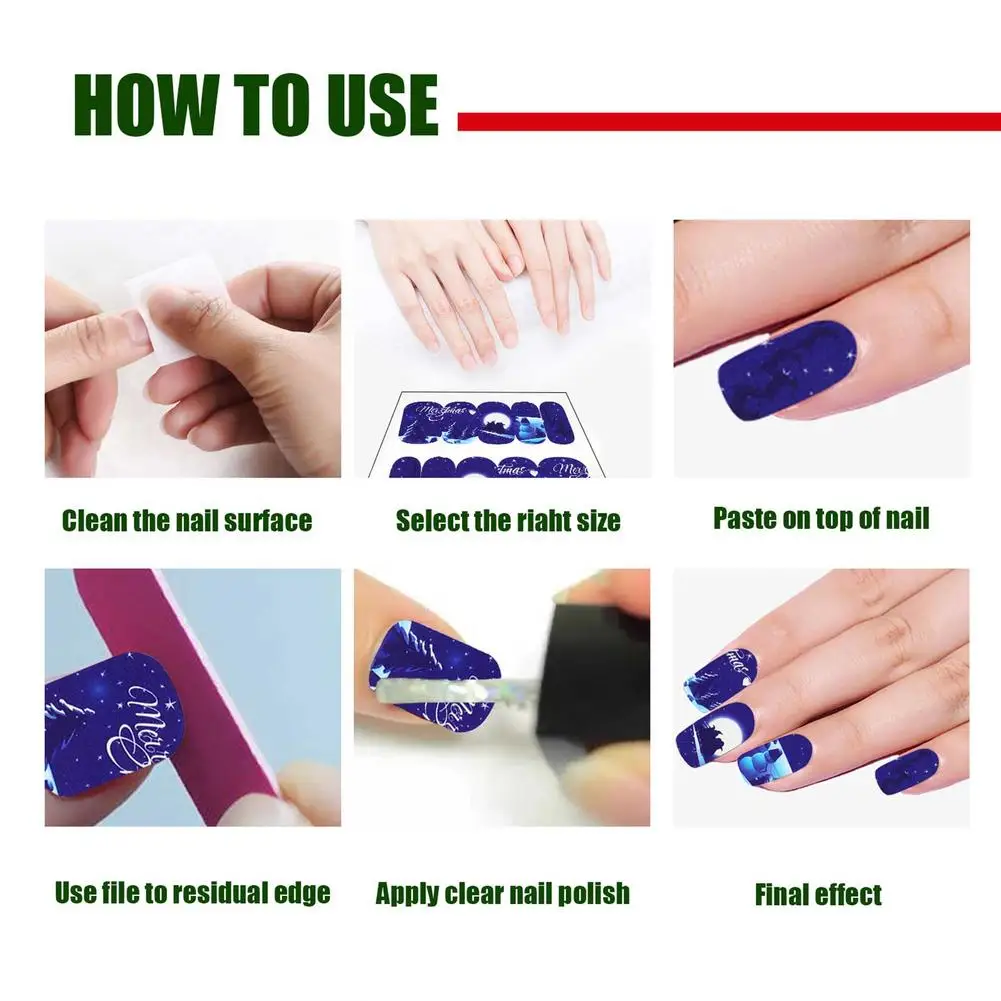 HOW TO USE

Clean the nail surface

Select the riaht size

Paste on top of nail

Use file to residual edge

Apply clear nail polish

Final effect