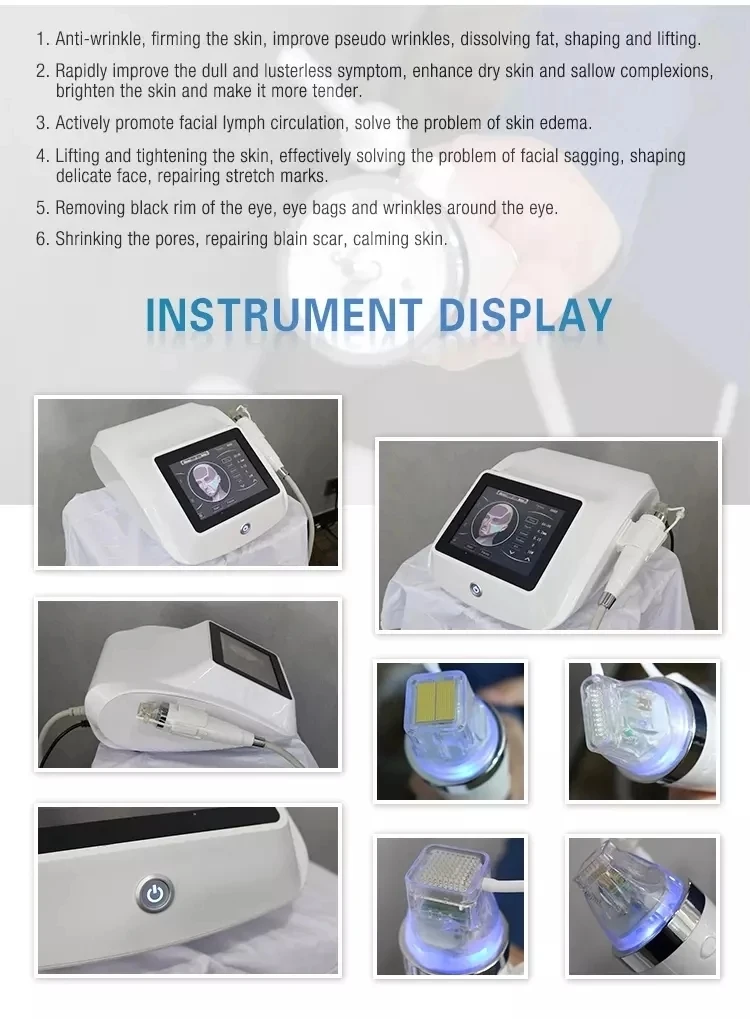 1. Anti-wrinkle, firming the skin, improve pseudo wrinkles, dissolving fat, shaping and lifting.
2. Rapidly improve the dull and lusterless symptom, enhance dry skin and sallow complexions, brighten the skin and make it more tender.
3. Actively promote facial lymph circulation, solve the problem of skin edema.
4. Lifting and tightening the skin, effectively solving the problem of facial sagging, shaping delicate face, repairing stretch marks.
5. Removing black rim of the eye, eye bags and wrinkles around the eye.
6. Shrinking the pores, repairing blain scar, calming skin.

INSTRUMENT DISPLAY