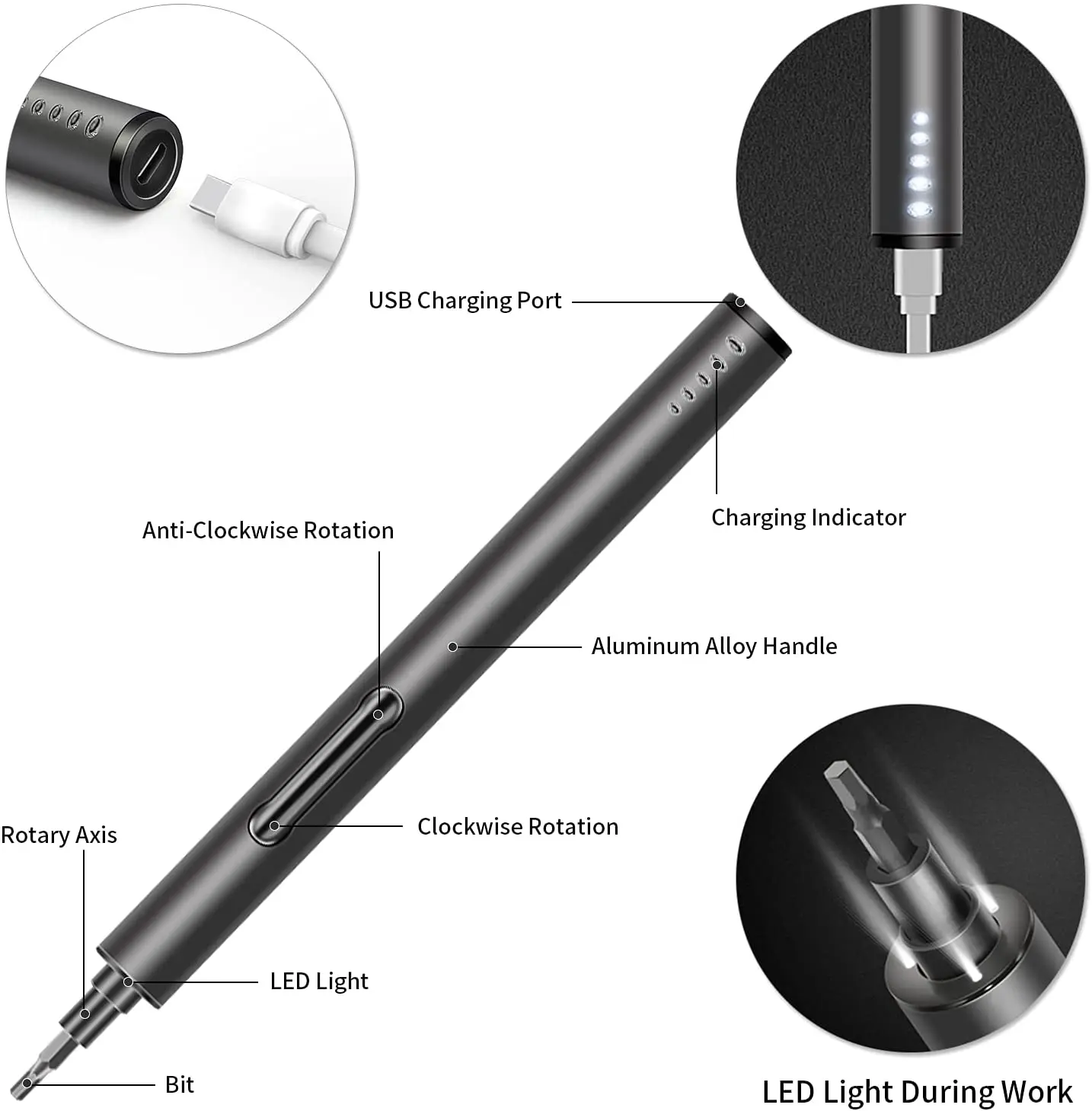 USB Charging Port

Charging Indicator

Anti-Clockwise Rotation

Aluminum Alloy Handle

Clockwise Rotation

Rotary Axis

LED Light

Bit

LED Light During Work