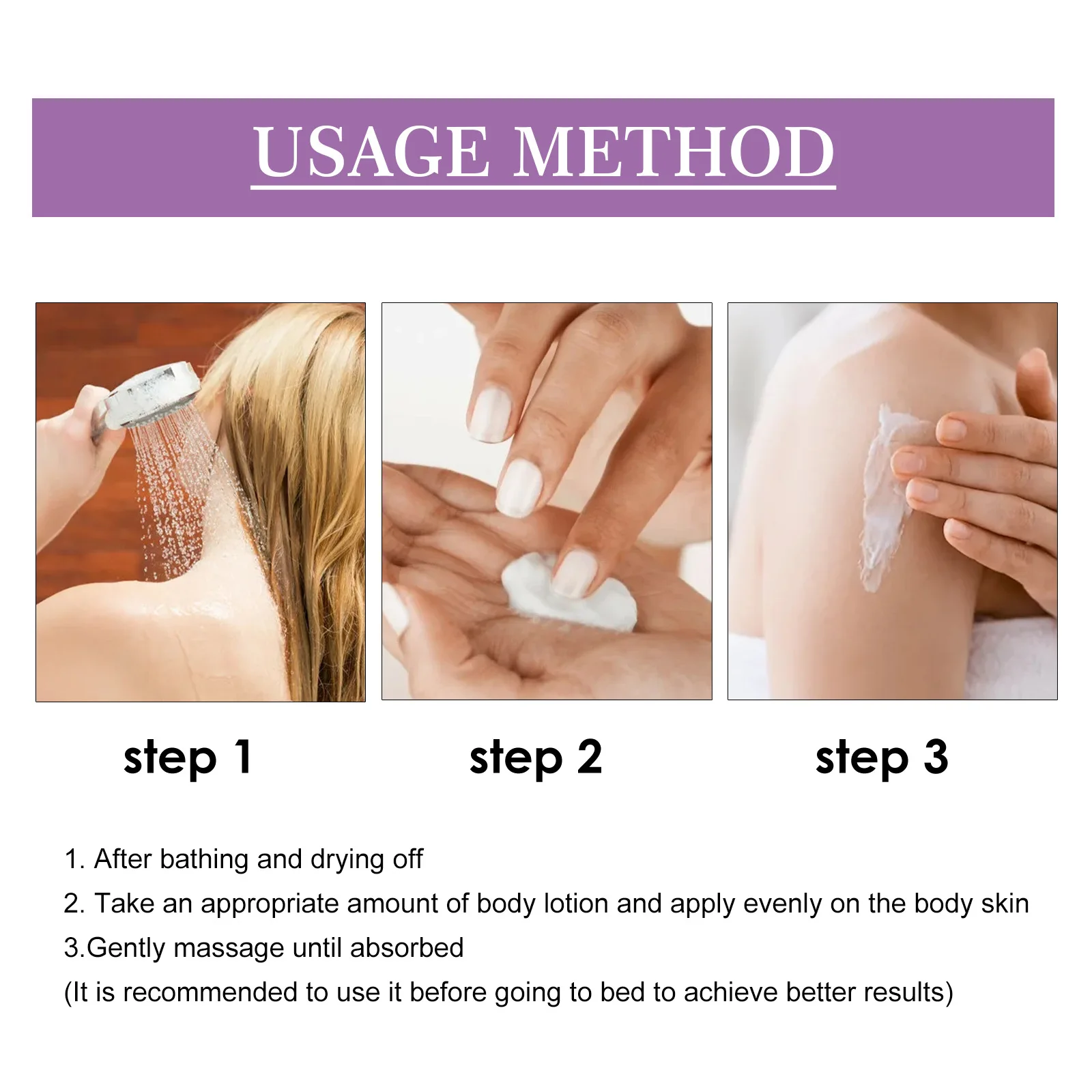 USAGE METHOD

step 1

step 2

step 3

1. After bathing and drying off
2. Take an appropriate amount of body lotion and apply evenly on the body skin
3.Gently massage until absorbed
(It is recommended to use it before going to bed to achieve better results)