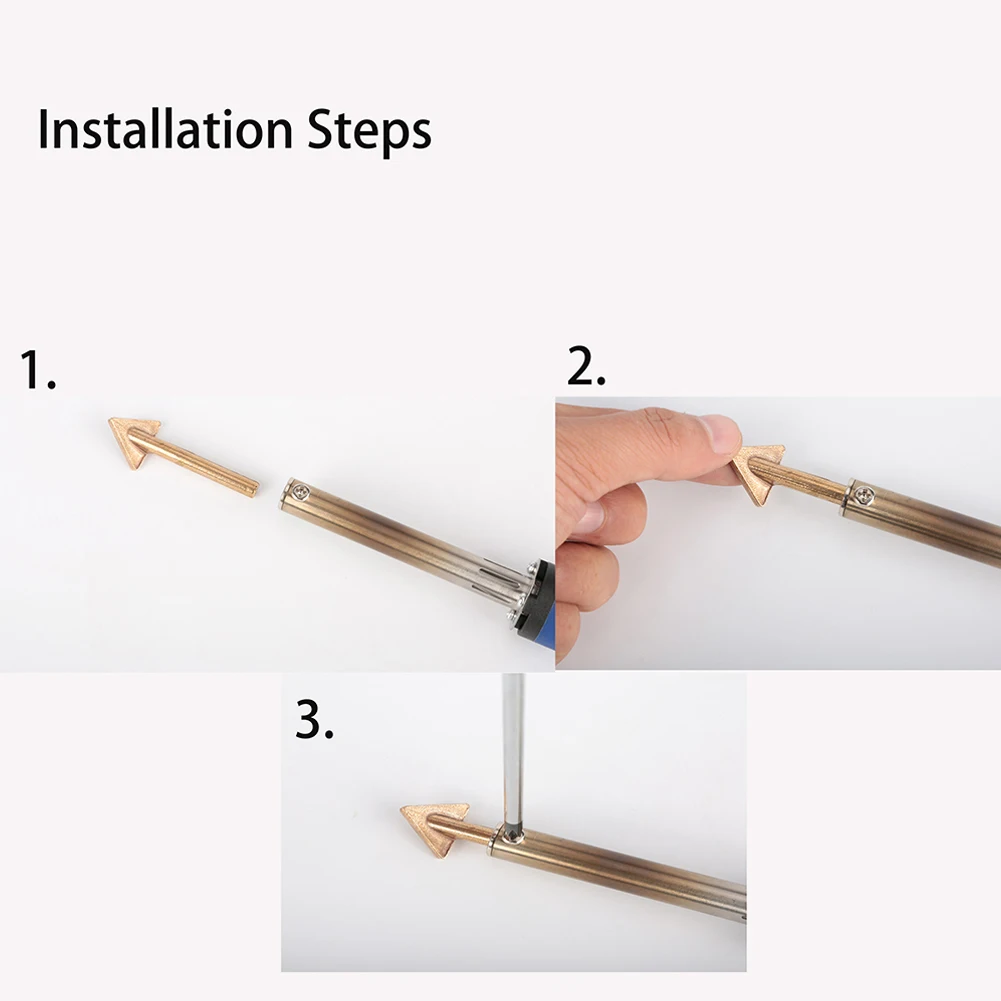 Installation Steps

1.

2.

3.