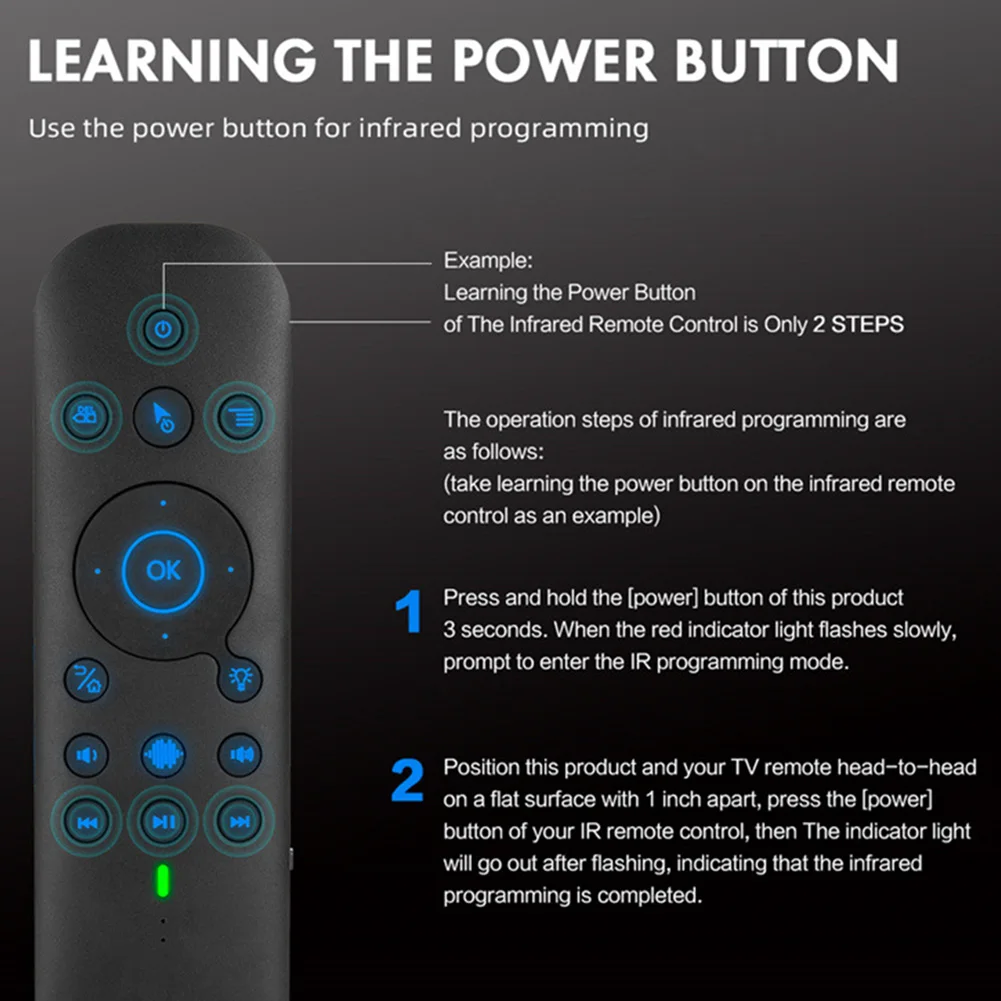 LEARNING THE POWER BUTTON

Use the power button for infrared programming

OK

Example:
Learning the Power Button
of The Infrared Remote Control is Only 2 STEPS

The operation steps of infrared programming are as follows:
(take learning the power button on the infrared remote control as an example)

1 Press and hold the [power] button of this product 3 seconds. When the red indicator light flashes slowly, prompt to enter the IR programming mode.

2 Position this product and your TV remote head-to-head on a flat surface with 1 inch apart, press the [power] button of your IR remote control, then The indicator light will go out after flashing, indicating that the infrared programming is completed.