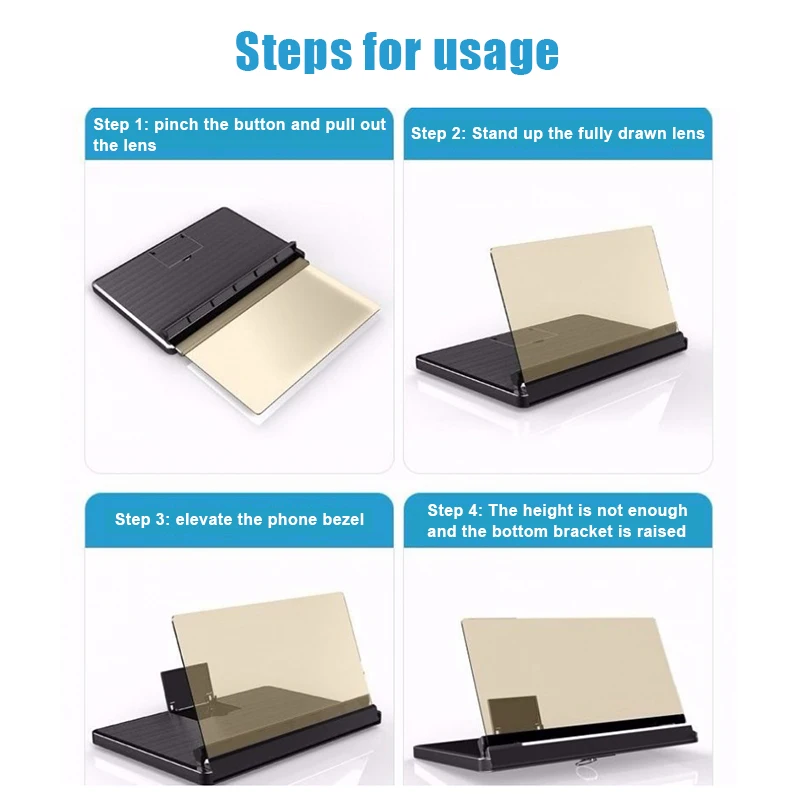 Steps for usage

Step 1: pinch the button and pull out the lens

Step 2: Stand up the fully drawn lens

Step 3: elevate the phone bezel

Step 4: The height is not enough and the bottom bracket is raised