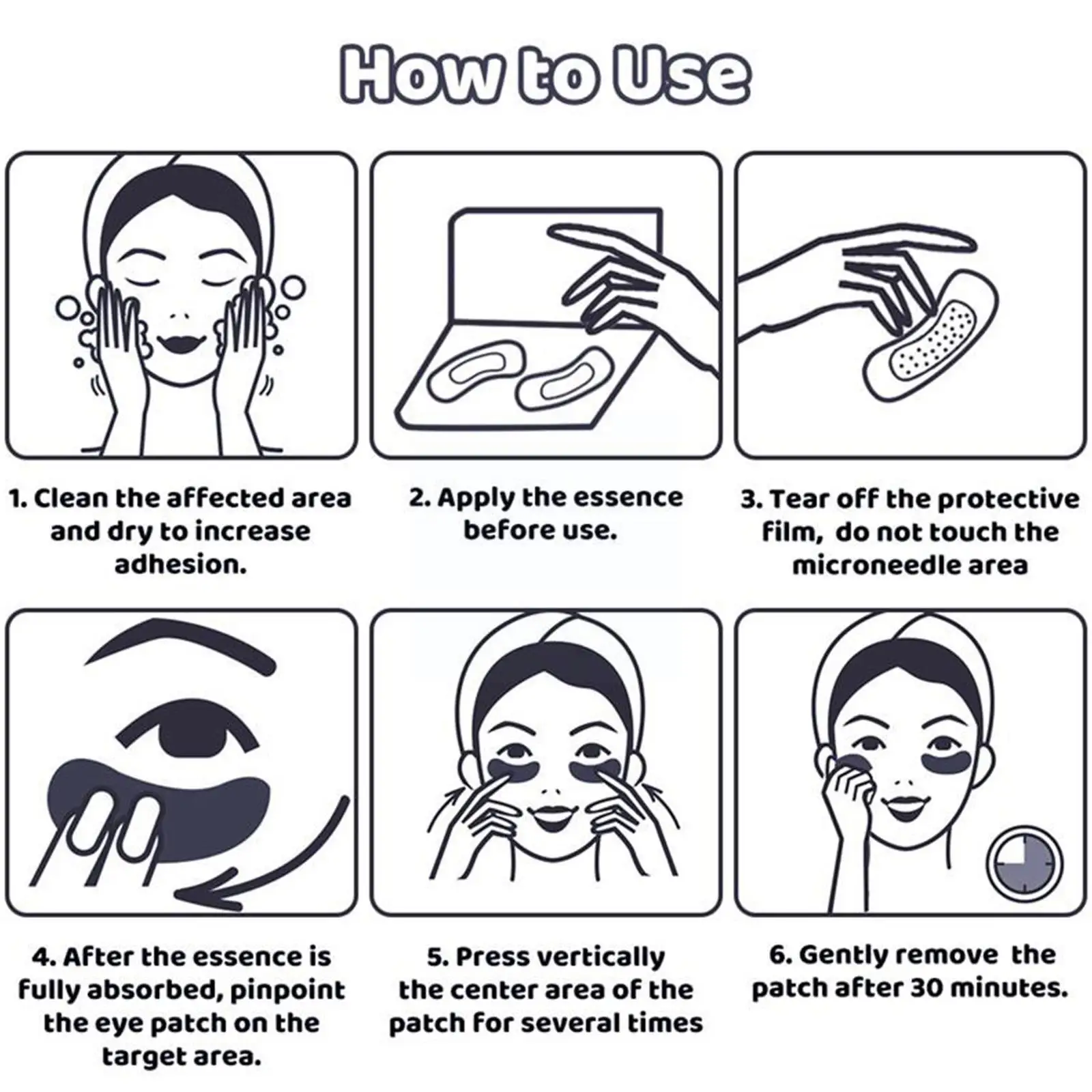 How to Use

1. Clean the affected area and dry to increase adhesion.

2. Apply the essence before use.

3. Tear off the protective film, do not touch the microneedle area

4. After the essence is fully absorbed, pinpoint the eye patch on the target area.

5. Press vertically the center area of the patch for several times

6. Gently remove the patch after 30 minutes.