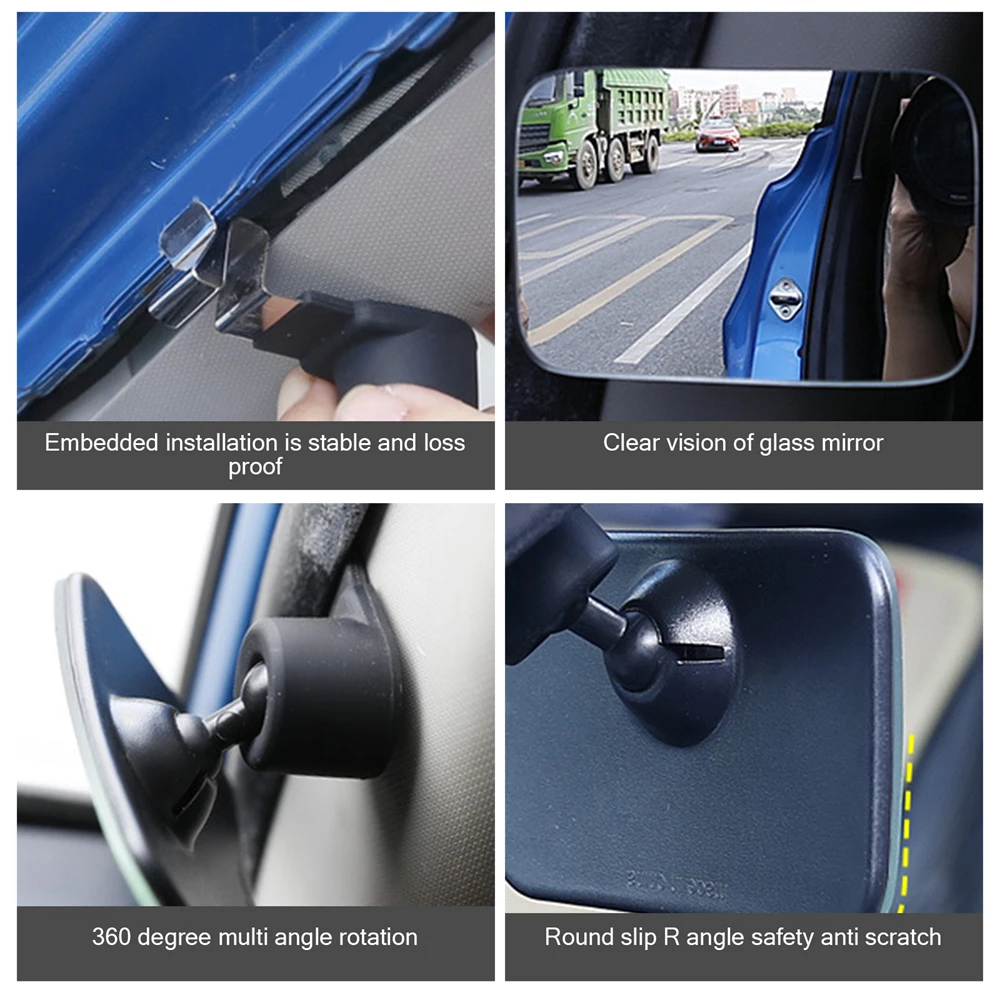 Embedded installation is stable and loss proof

Clear vision of glass mirror

360 degree multi angle rotation

Round slip R angle safety anti scratch