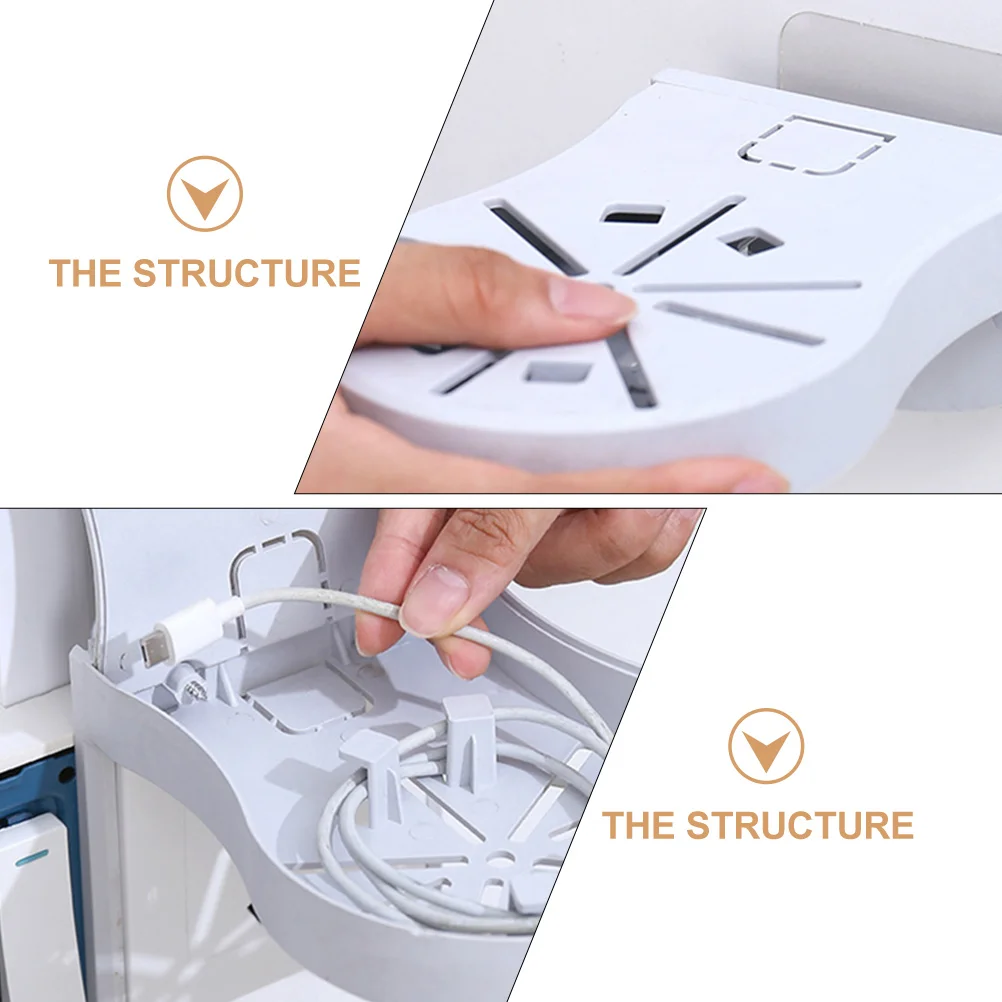 THE STRUCTURE

THE STRUCTURE