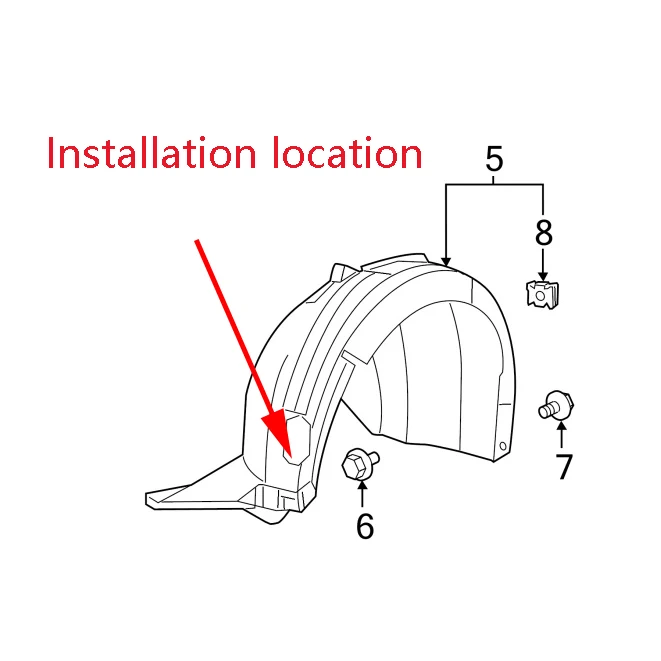 Installation location

5

8

7

6