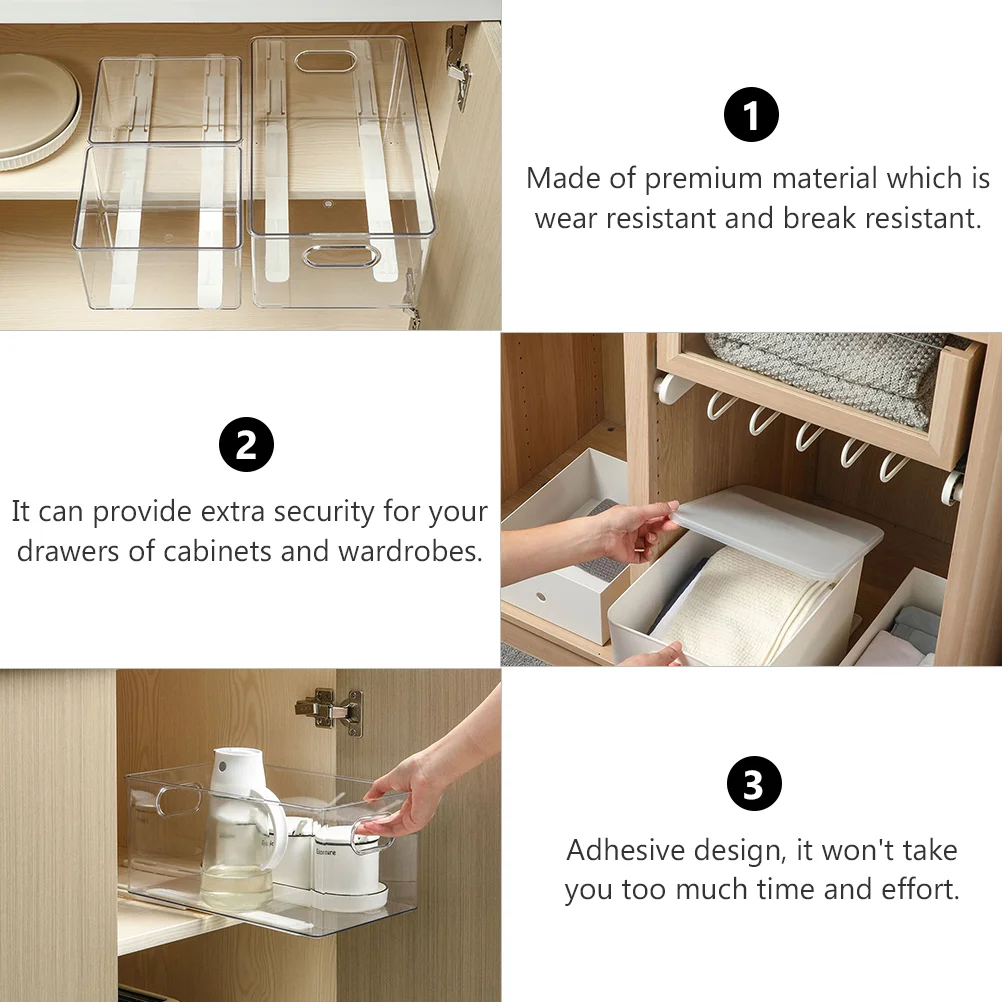 1

Made of premium material which is wear resistant and break resistant.

2

It can provide extra security for your drawers of cabinets and wardrobes.

3

Adhesive design, it won't take you too much time and effort.