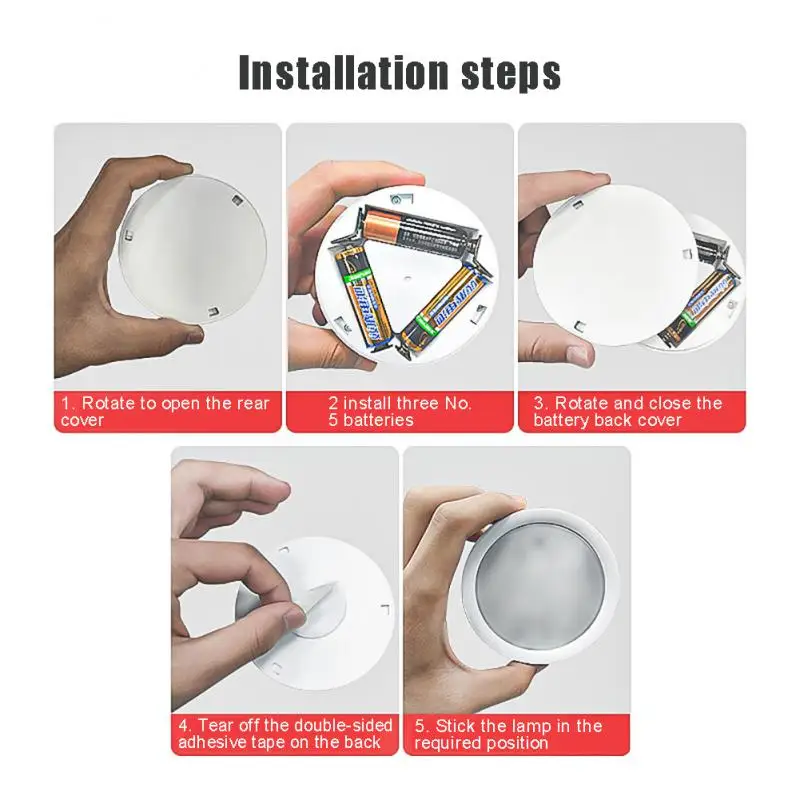 Installation steps

1. Rotate to open the rear cover

2 install three No. 5 batteries

3. Rotate and close the battery back cover

4. Tear off the double-sided adhesive tape on the back

5. Stick the lamp in the required position