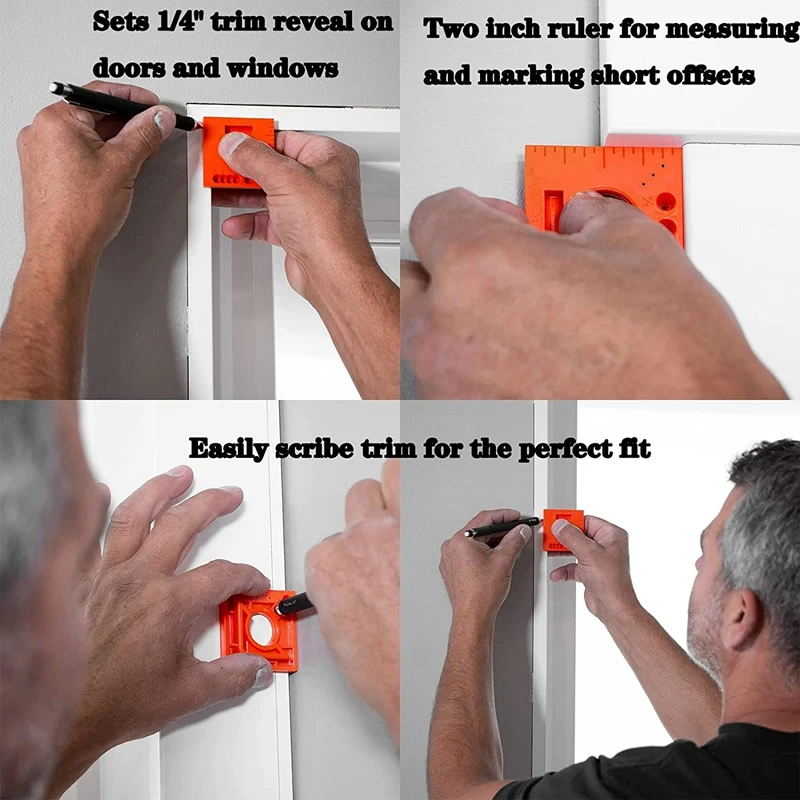 Sets 1/4" trim reveal on doors and windows

Two inch ruler for measuring and marking short offsets

Easily scribe trim for the perfect fit