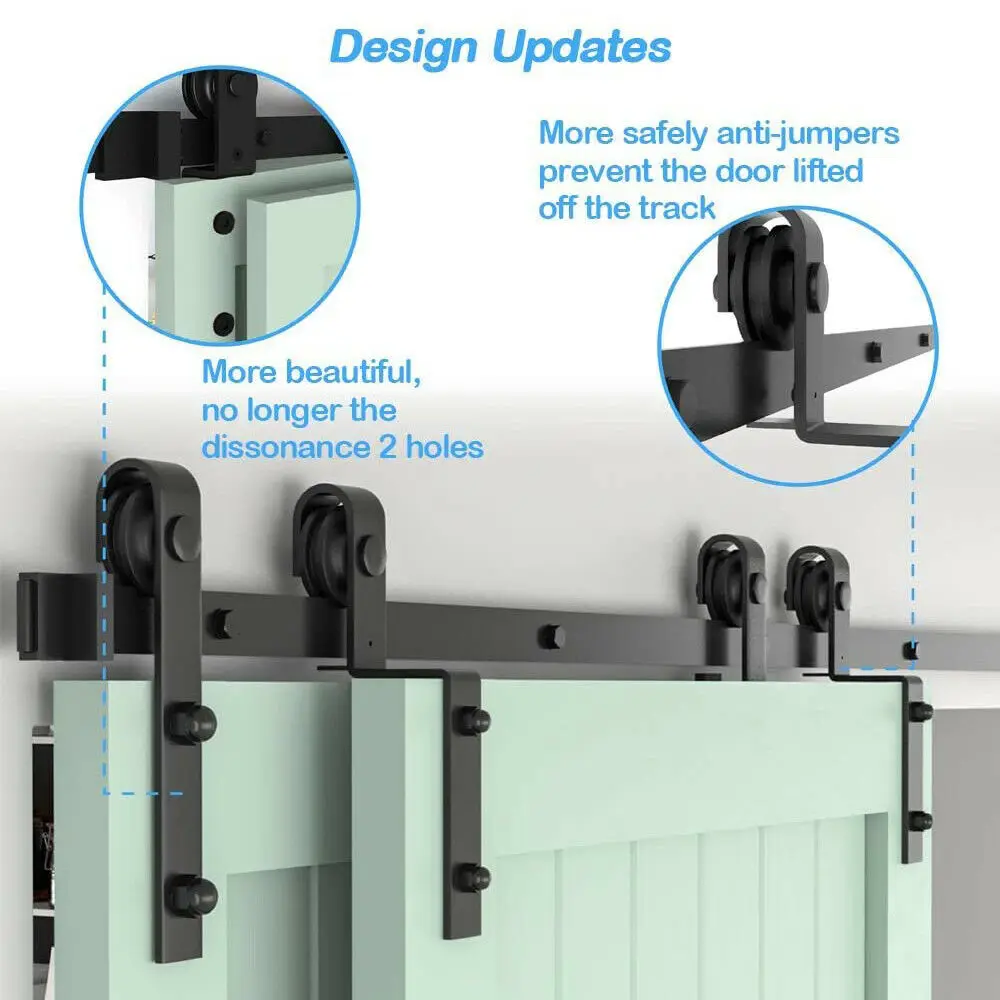 Design Updates

More safely anti-jumpers prevent the door lifted off the track

More beautiful, no longer the dissonance 2 holes