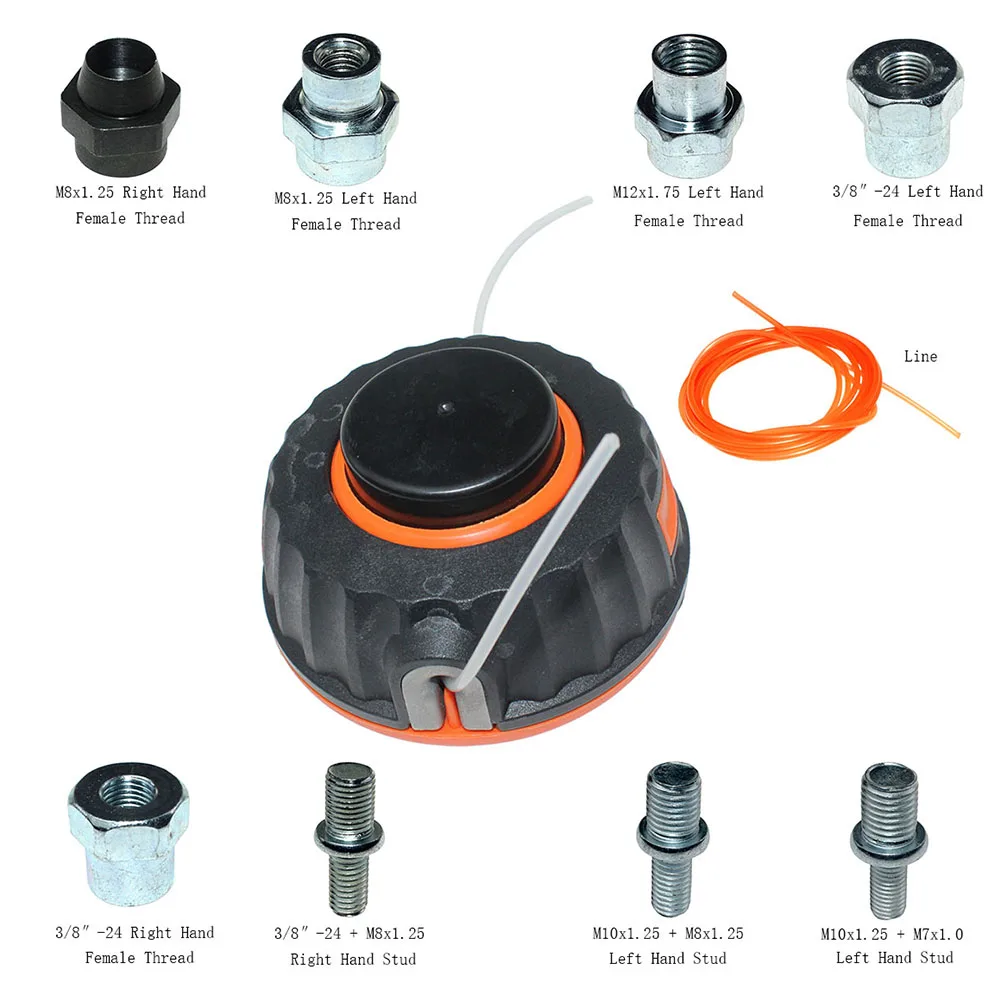 M8x1.25 Right Hand
Female Thread

M8x1.25 Left Hand
Female Thread

M12x1.75 Left Hand
Female Thread

3/8″-24 Left Hand
Female Thread

Line

3/8″-24 Right Hand
Female Thread

3/8″-24 + M8x1.25
Right Hand Stud

M10x1.25 + M8x1.25
Left Hand Stud

M10x1.25 + M7x1.0
Left Hand Stud