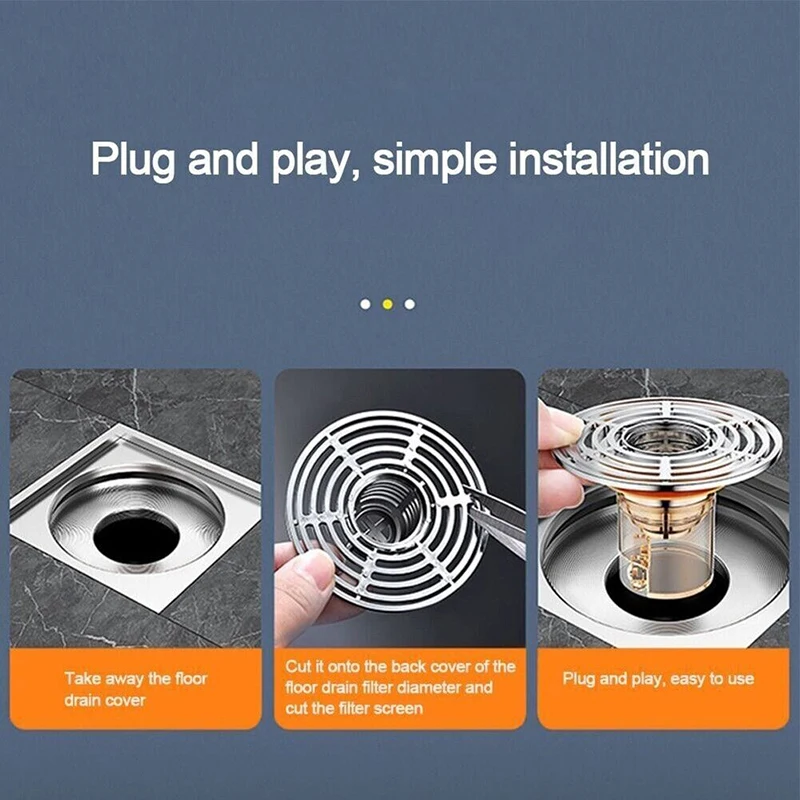 Plug and play, simple installation

Take away the floor drain cover

Cut it onto the back cover of the floor drain filter diameter and cut the filter screen

Plug and play, easy to use