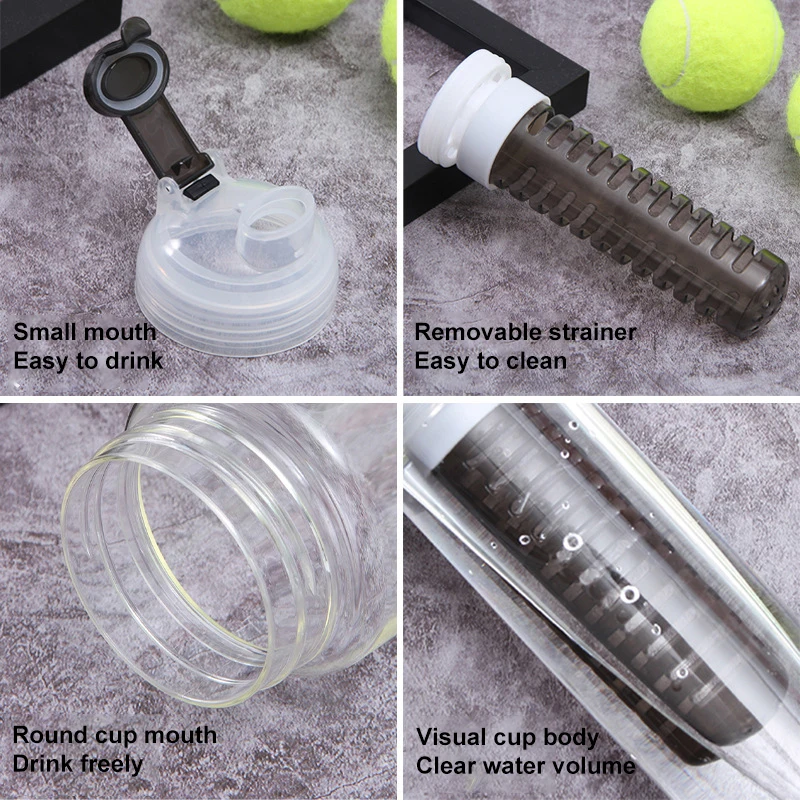 Small mouth
Easy to drink

Removable strainer
Easy to clean

Round cup mouth
Drink freely

Visual cup body
Clear water volume