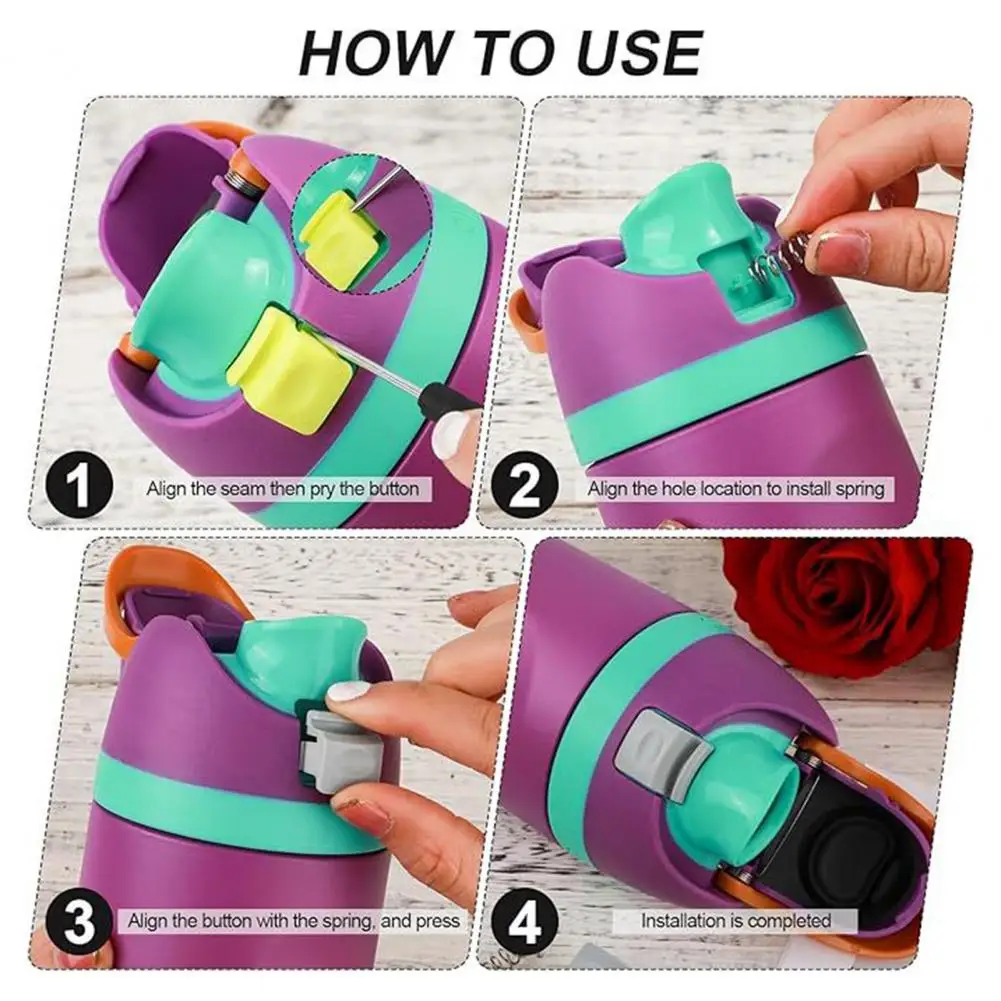 HOW TO USE

1 Align the seam then pry the button

2 Align the hole location to install spring

3 Align the button with the spring, and press

4 Installation is completed