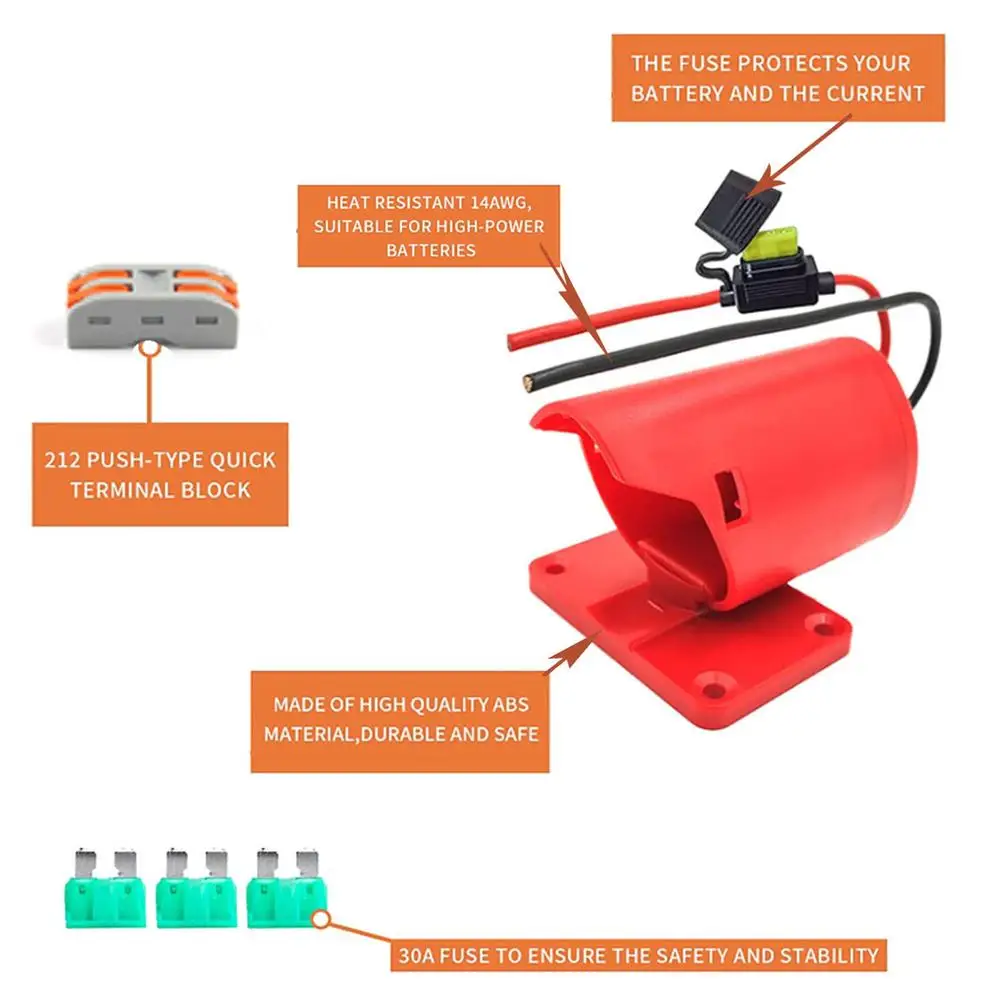 THE FUSE PROTECTS YOUR BATTERY AND THE CURRENT

HEAT RESISTANT 14AWG, SUITABLE FOR HIGH-POWER BATTERIES

212 PUSH-TYPE QUICK TERMINAL BLOCK

MADE OF HIGH QUALITY ABS MATERIAL,DURABLE AND SAFE

30A FUSE TO ENSURE THE SAFETY AND STABILITY