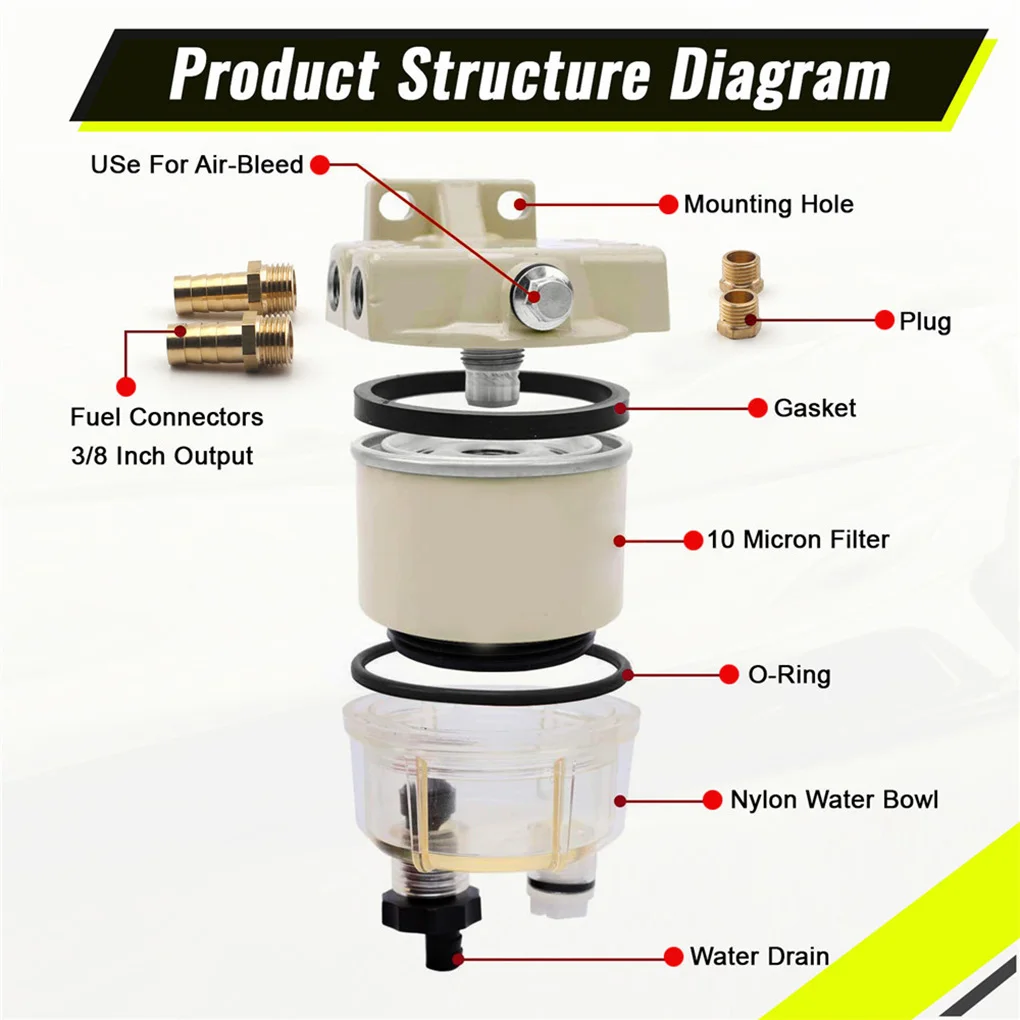 Product Structure Diagram

USe For Air-Bleed

Mounting Hole

Plug

Fuel Connectors
3/8 Inch Output

Gasket

10 Micron Filter

O-Ring

Nylon Water Bowl

Water Drain