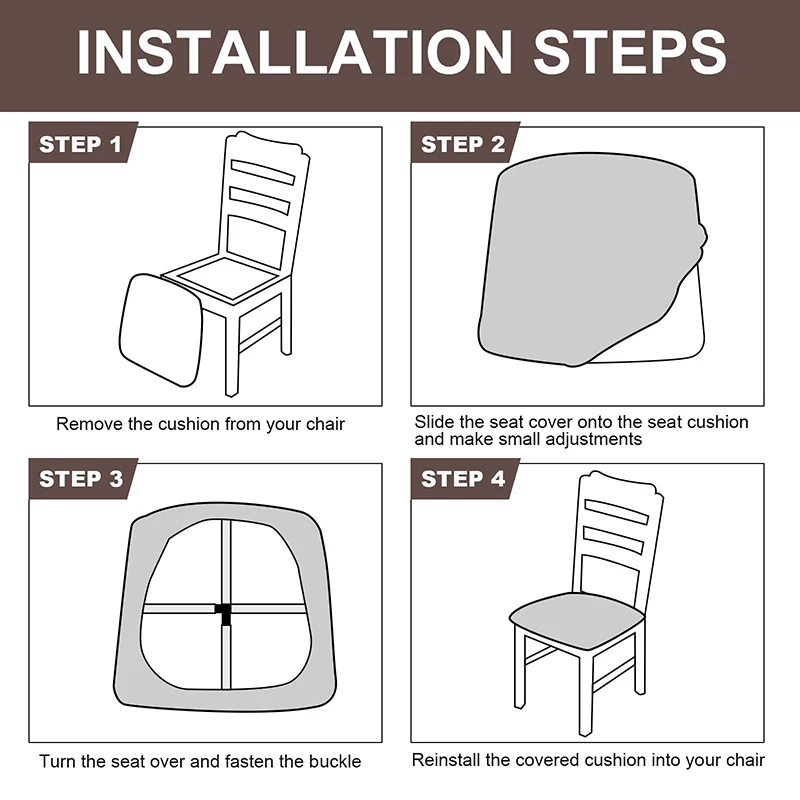 INSTALLATION STEPS

STEP 1

Remove the cushion from your chair

STEP 2

Slide the seat cover onto the seat cushion and make small adjustments

STEP 3

Turn the seat over and fasten the buckle

STEP 4

Reinstall the covered cushion into your chair