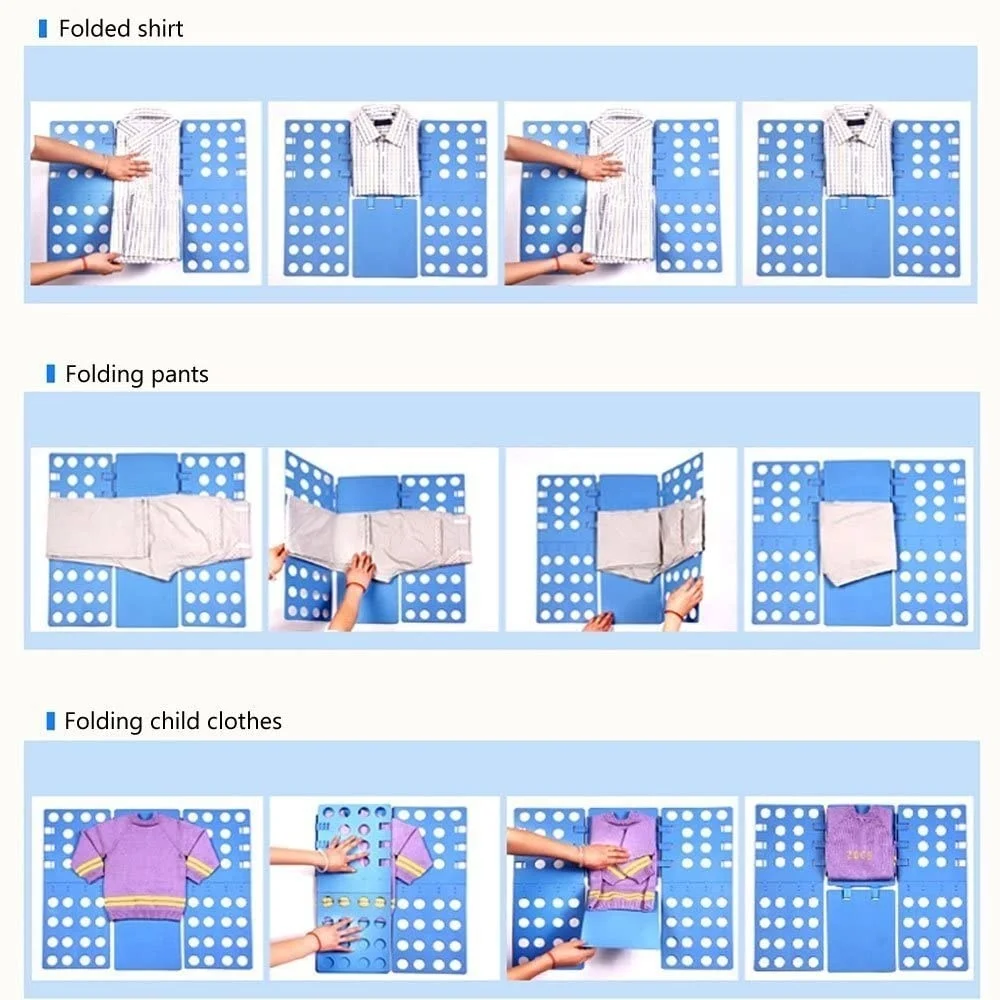 Folded shirt

Folding pants

Folding child clothes