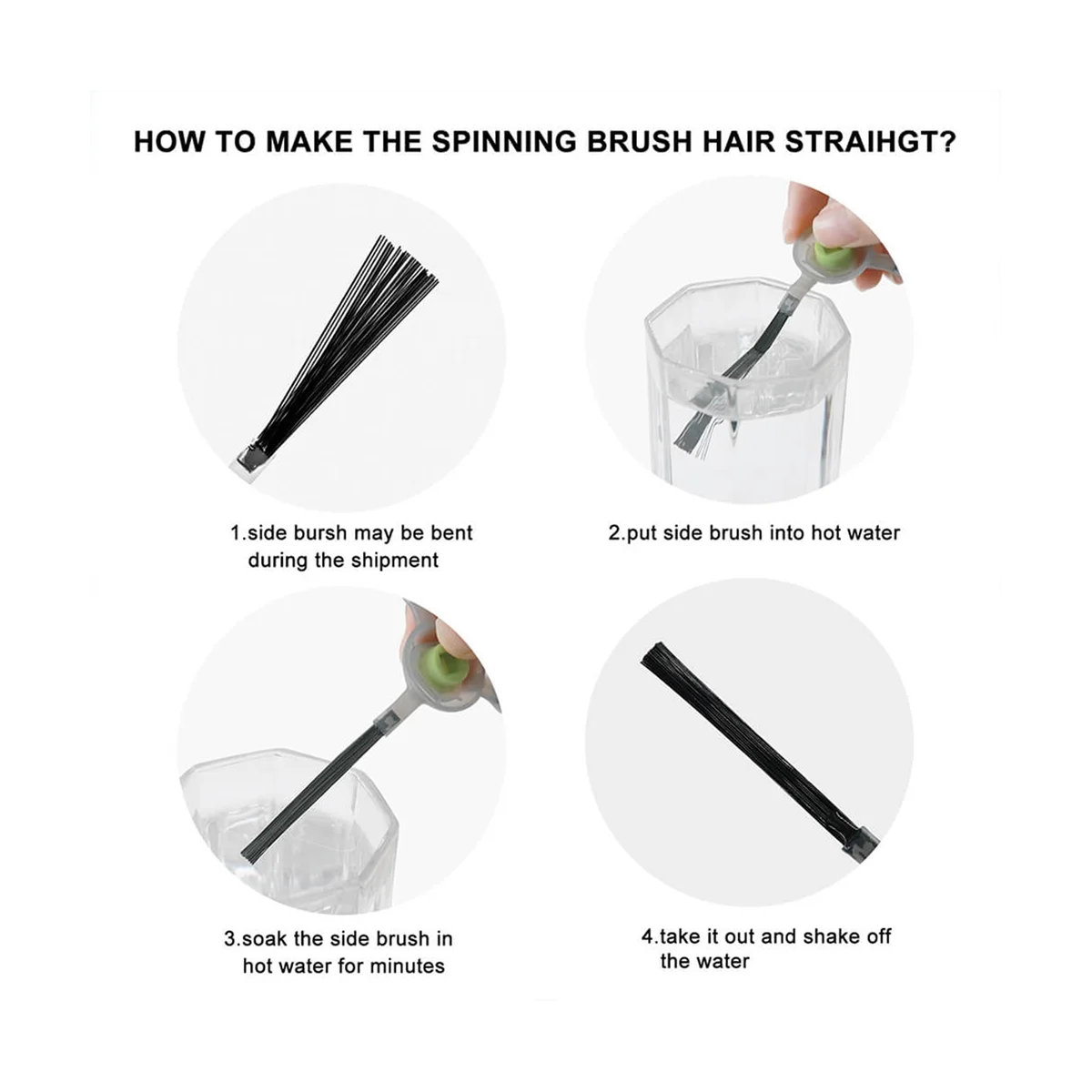 HOW TO MAKE THE SPINNING BRUSH HAIR STRAIHGT?

1.side bursh may be bent during the shipment

2.put side brush into hot water

3.soak the side brush in hot water for minutes

4.take it out and shake off the water