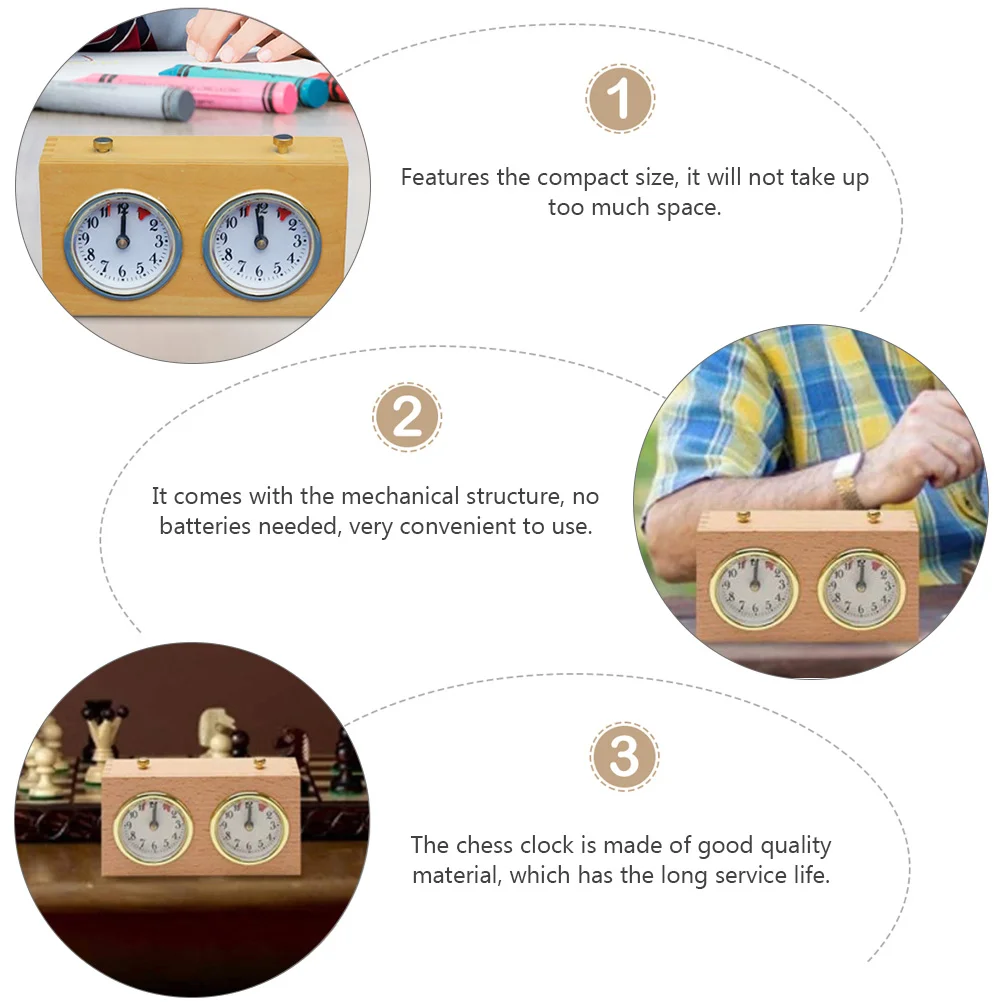 1

Features the compact size, it will not take up too much space.

2

It comes with the mechanical structure, no batteries needed, very convenient to use.

3

The chess clock is made of good quality material, which has the long service life.