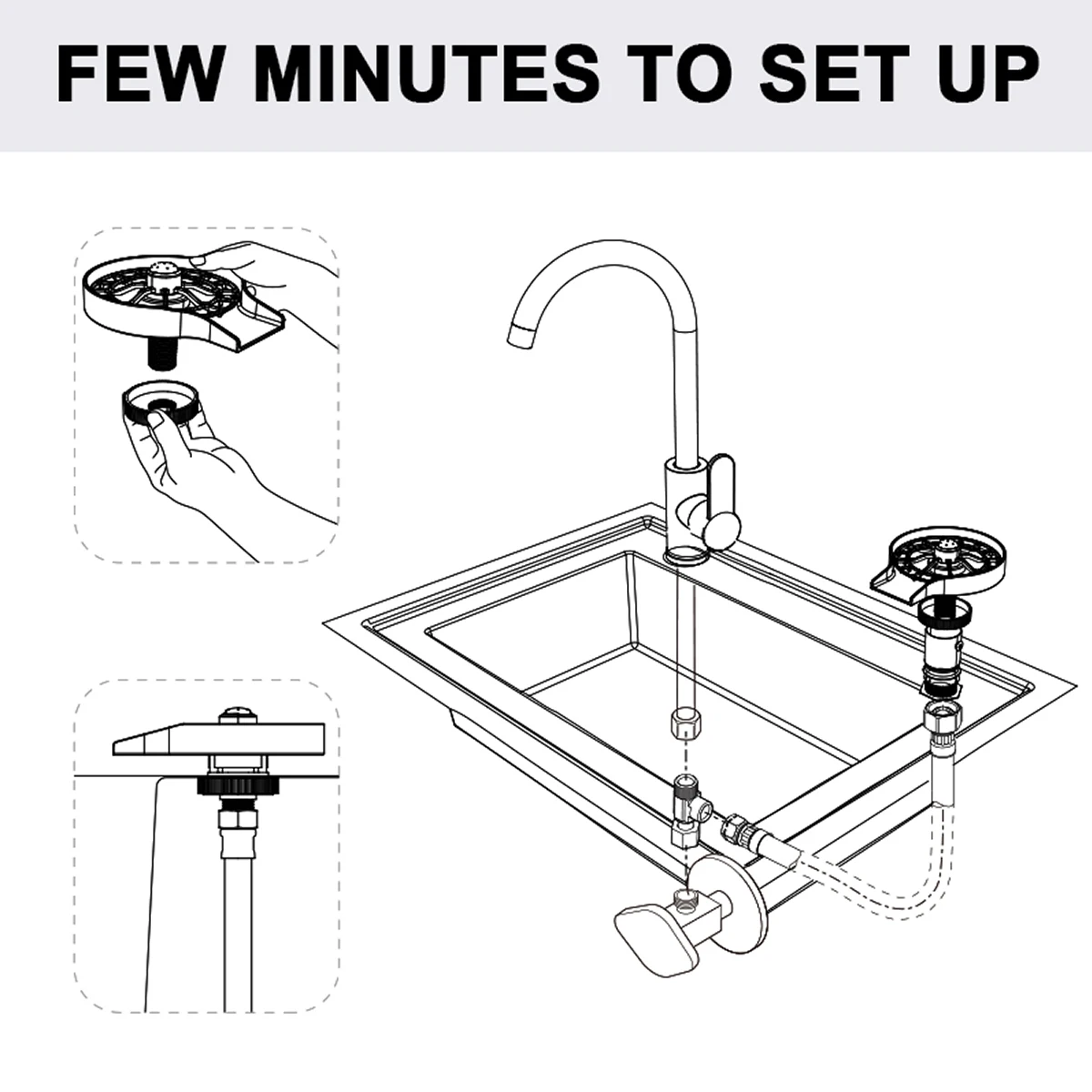 FEW MINUTES TO SET UP